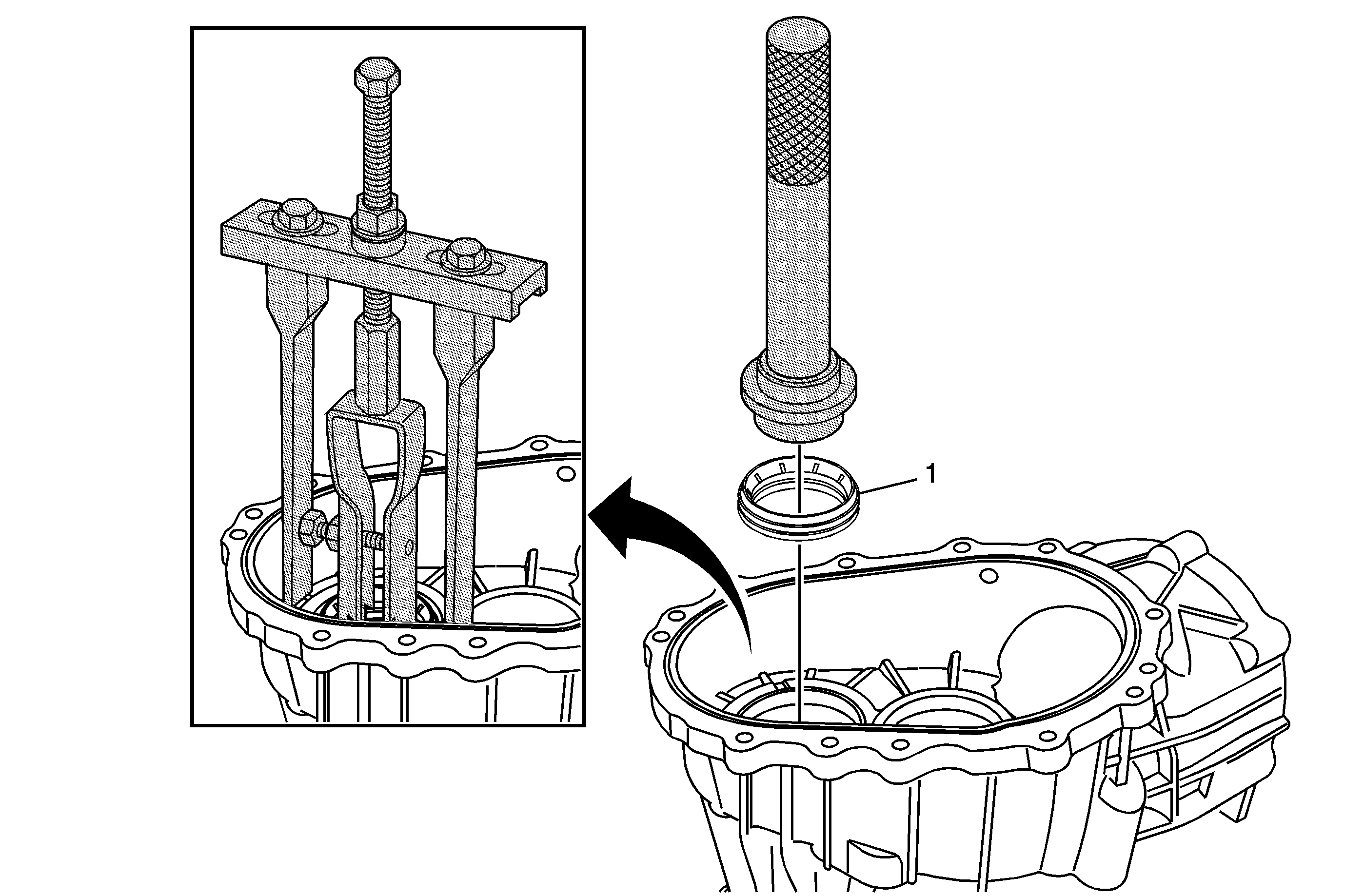 1