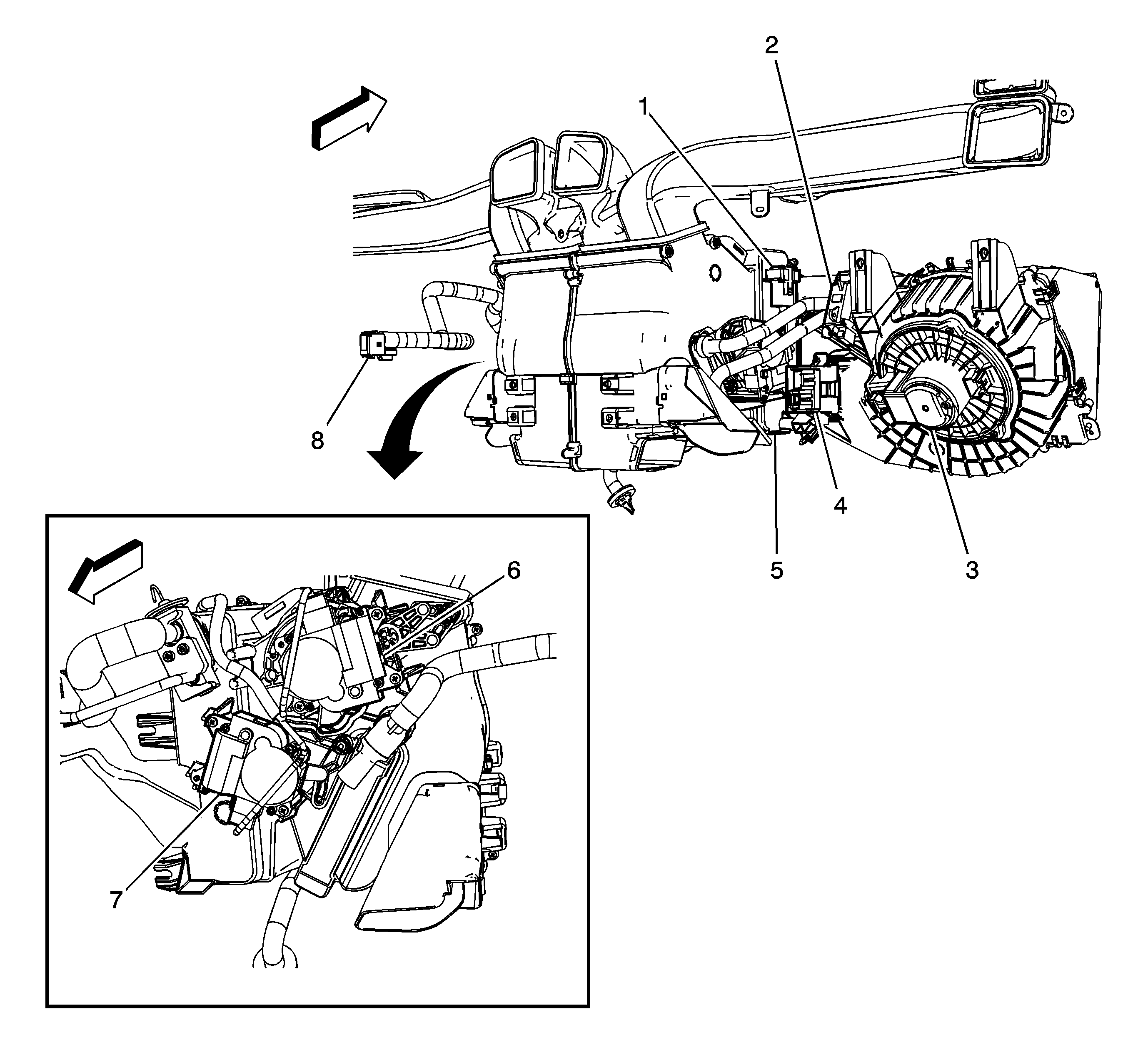 2
1
8
4
5
3
6
7