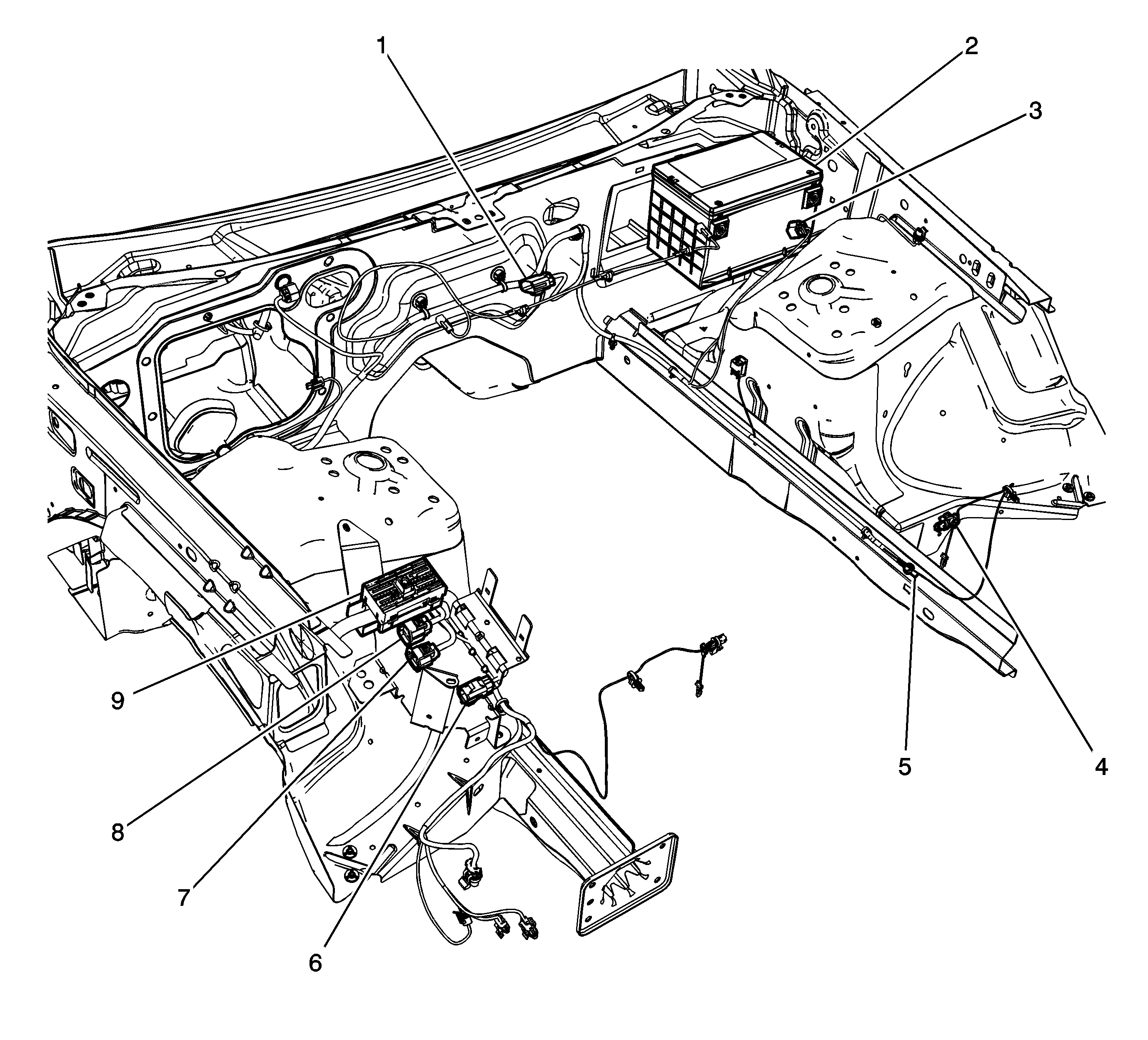 1
2
3
9
8
7
6
5
4