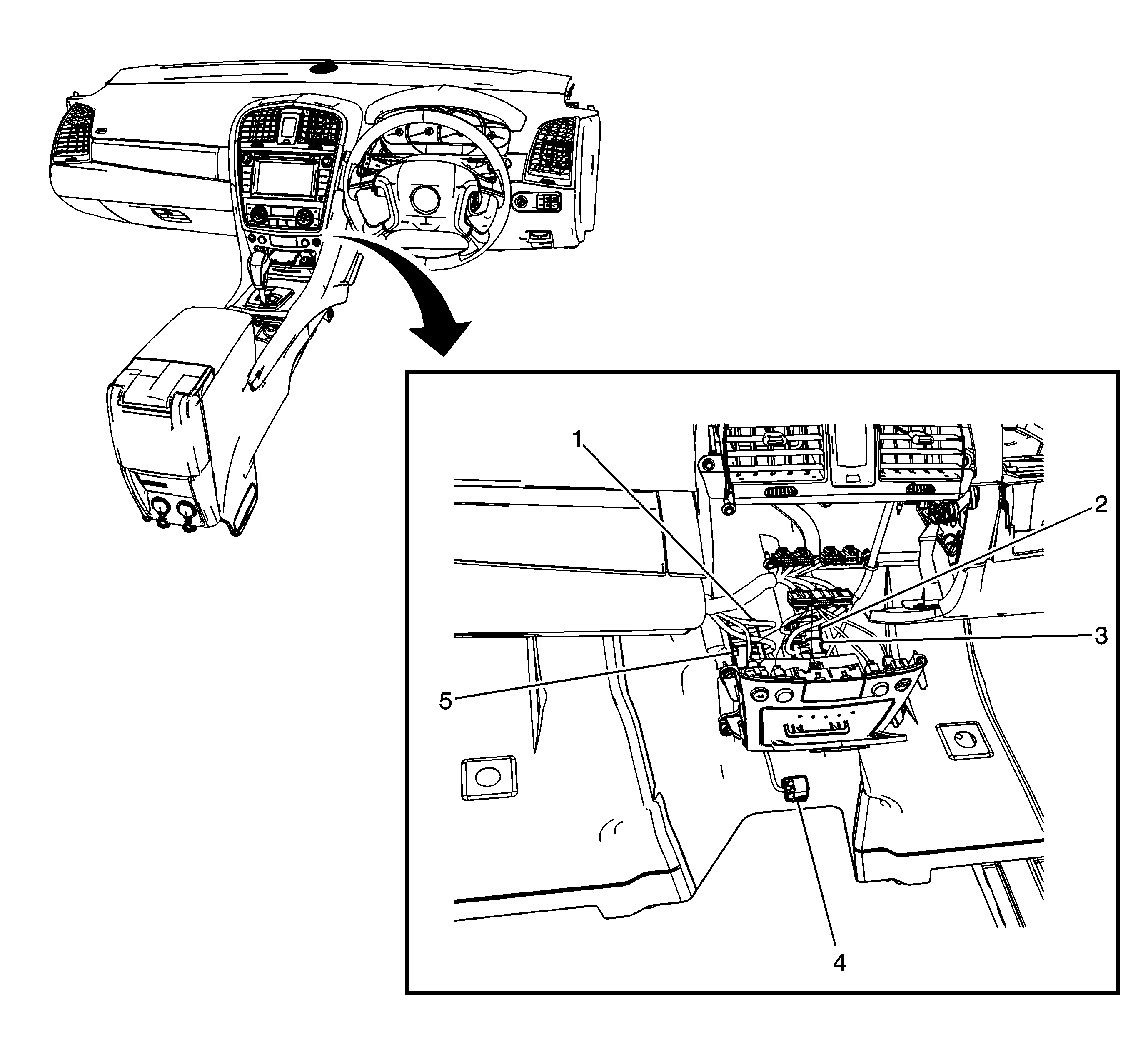 1
2
3
5
4