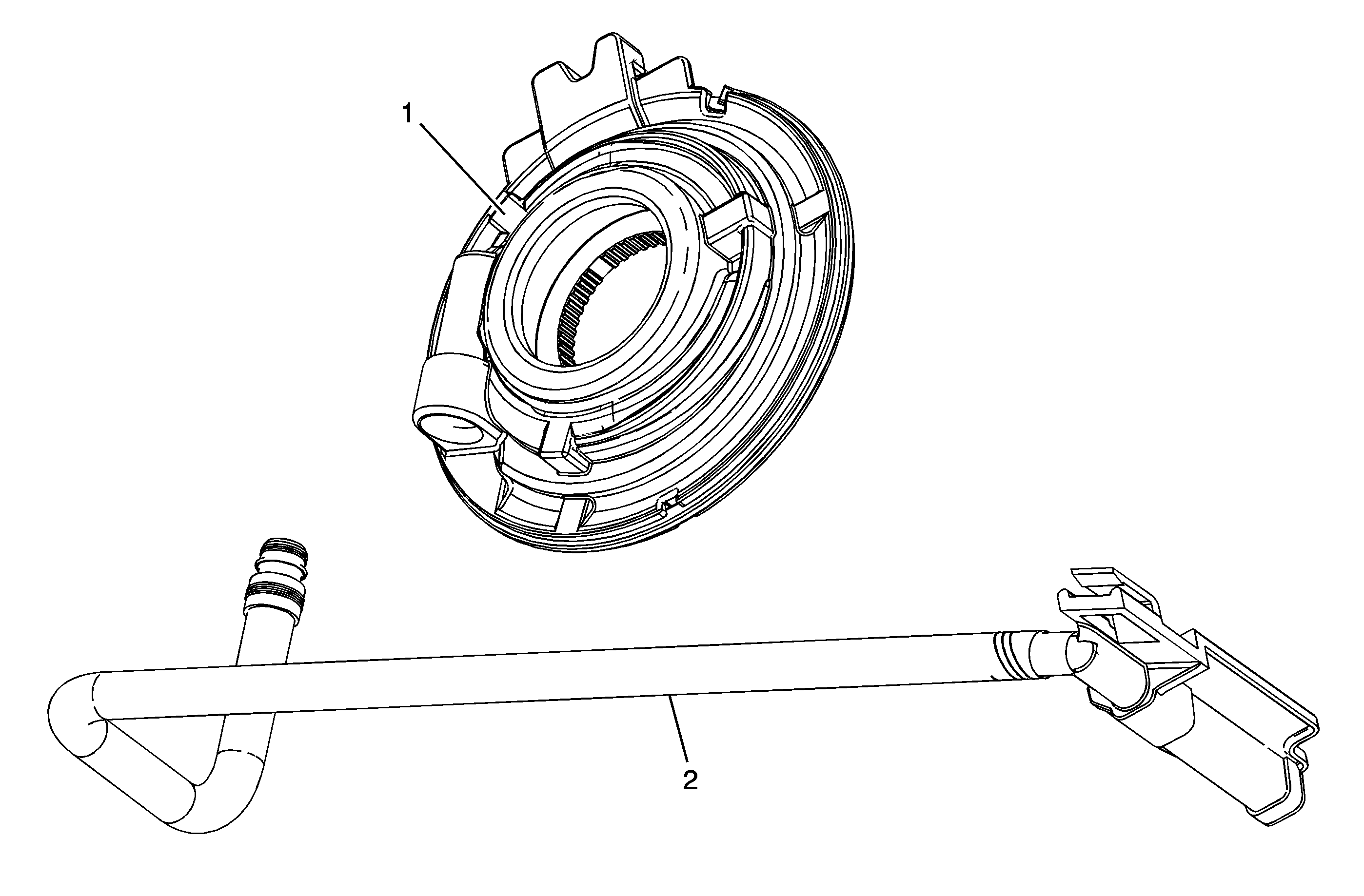 1

2