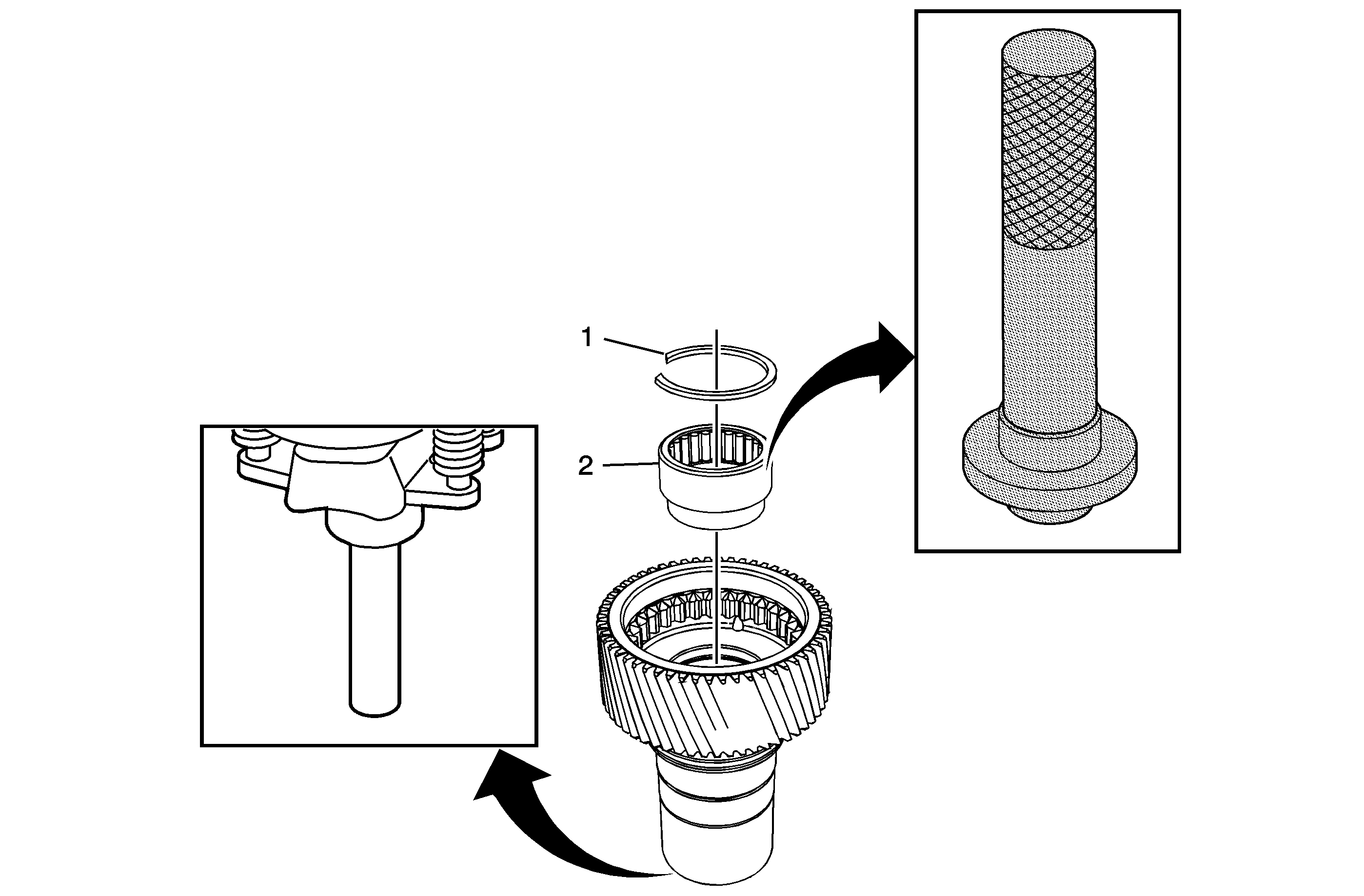 1
2