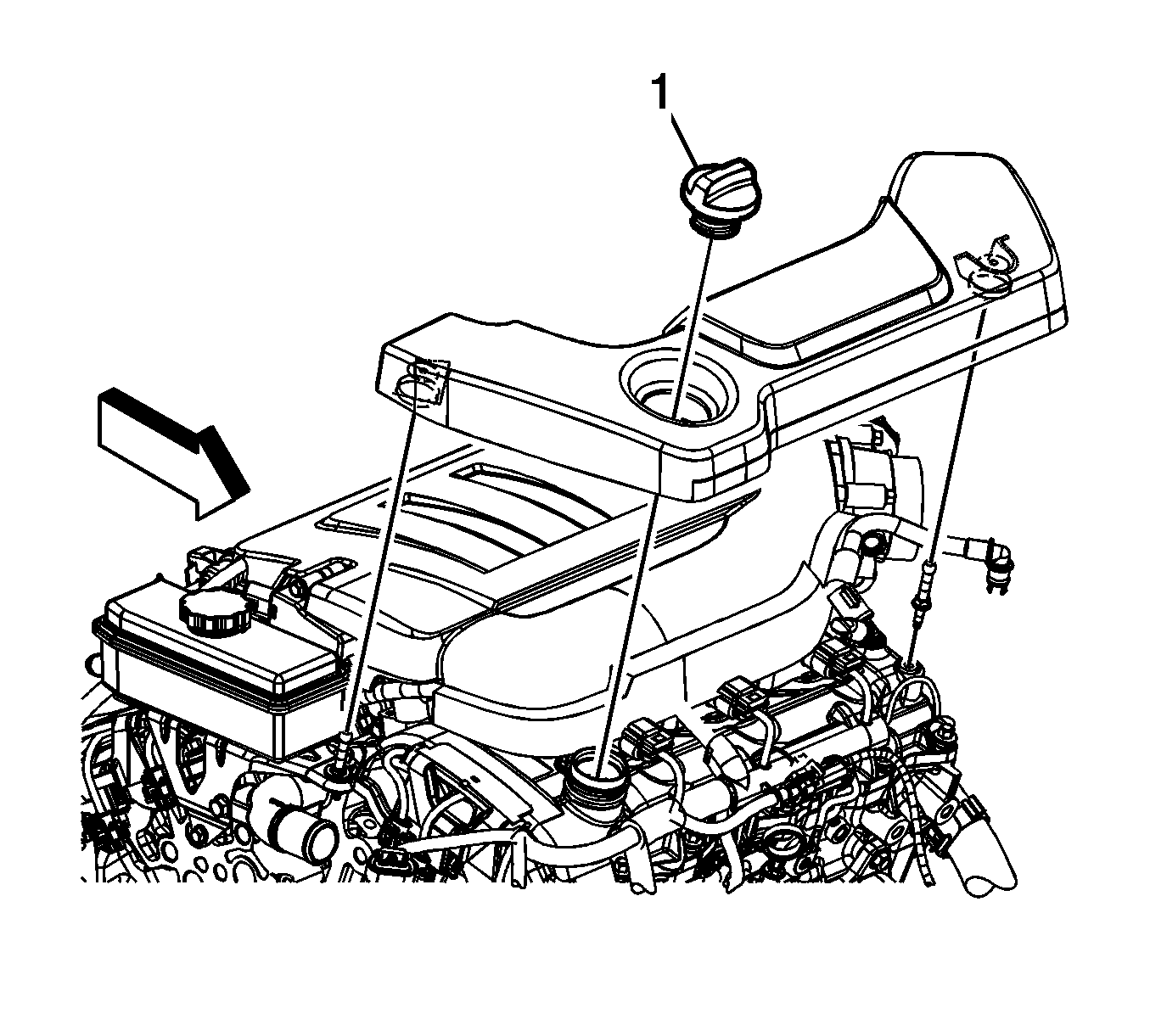 1