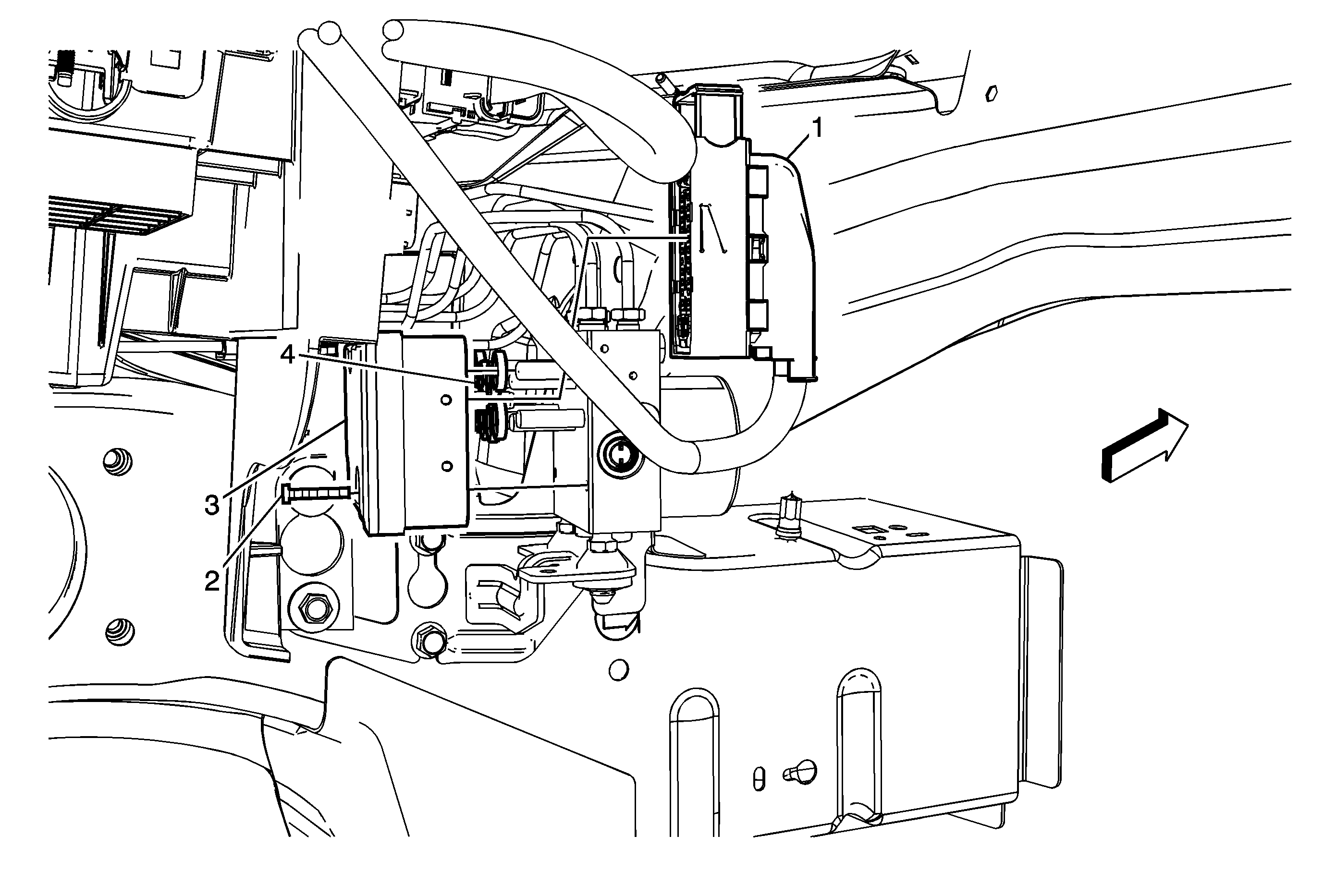 1
4
3
2