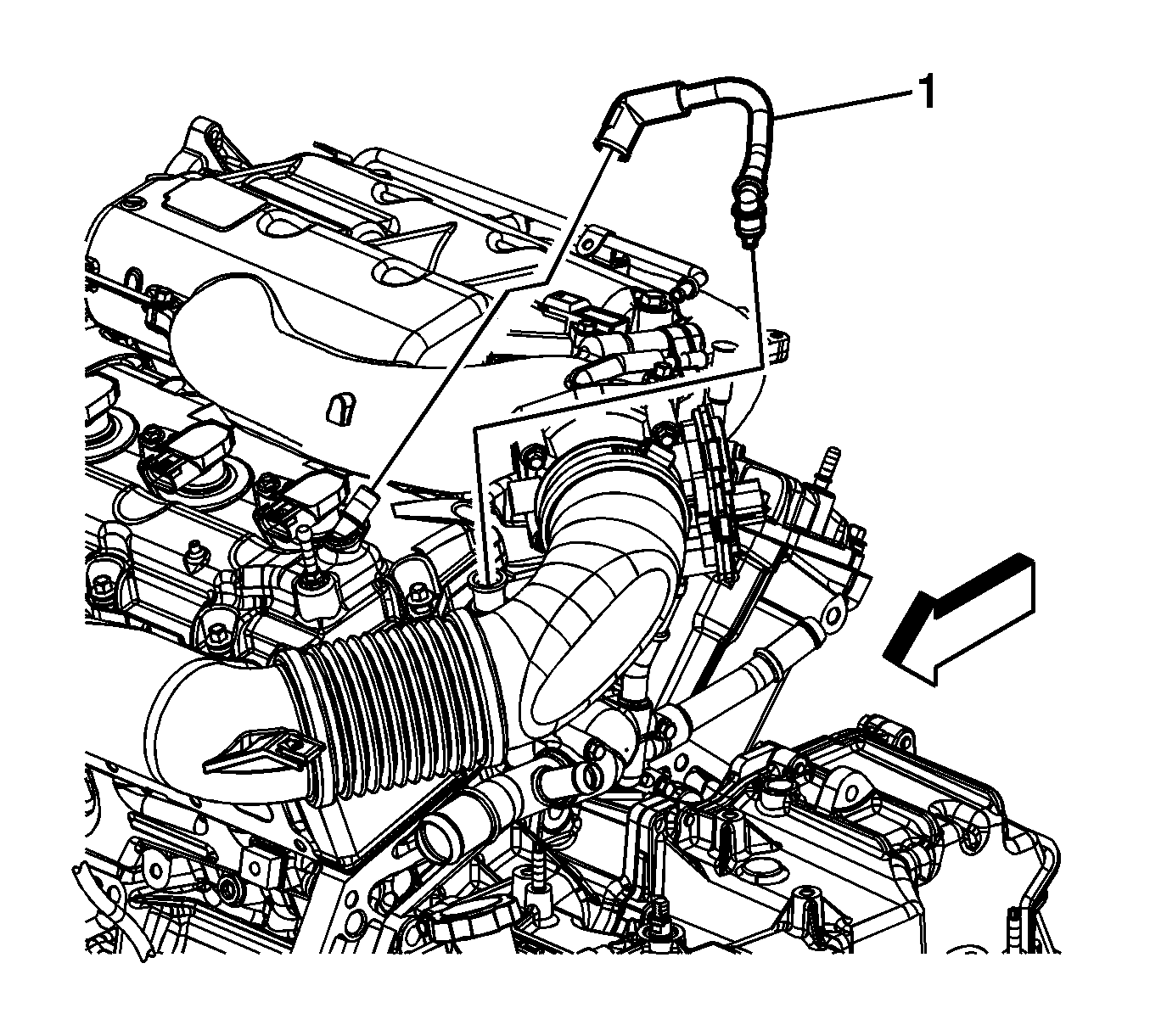 1