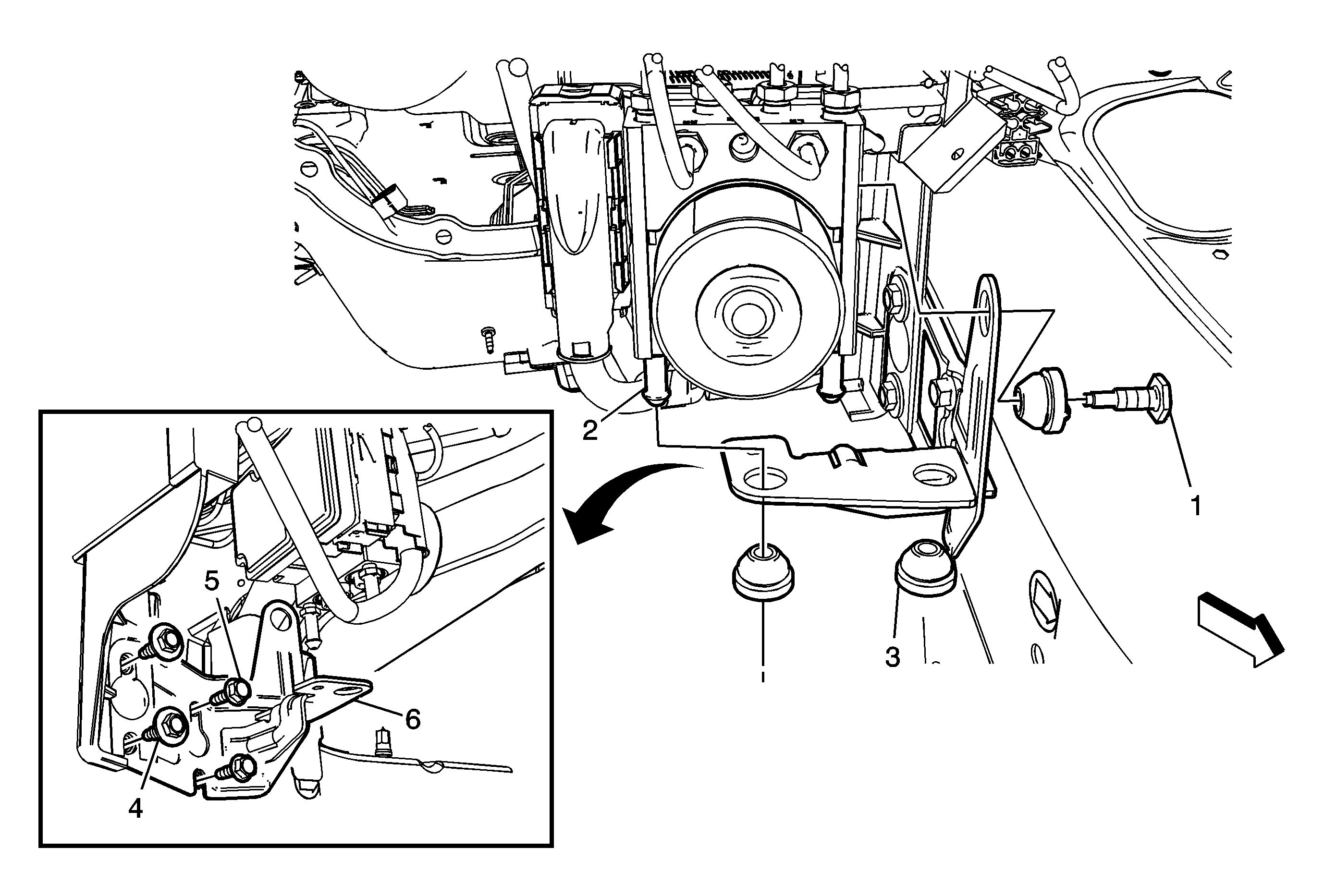 2
1
3
5
6
4