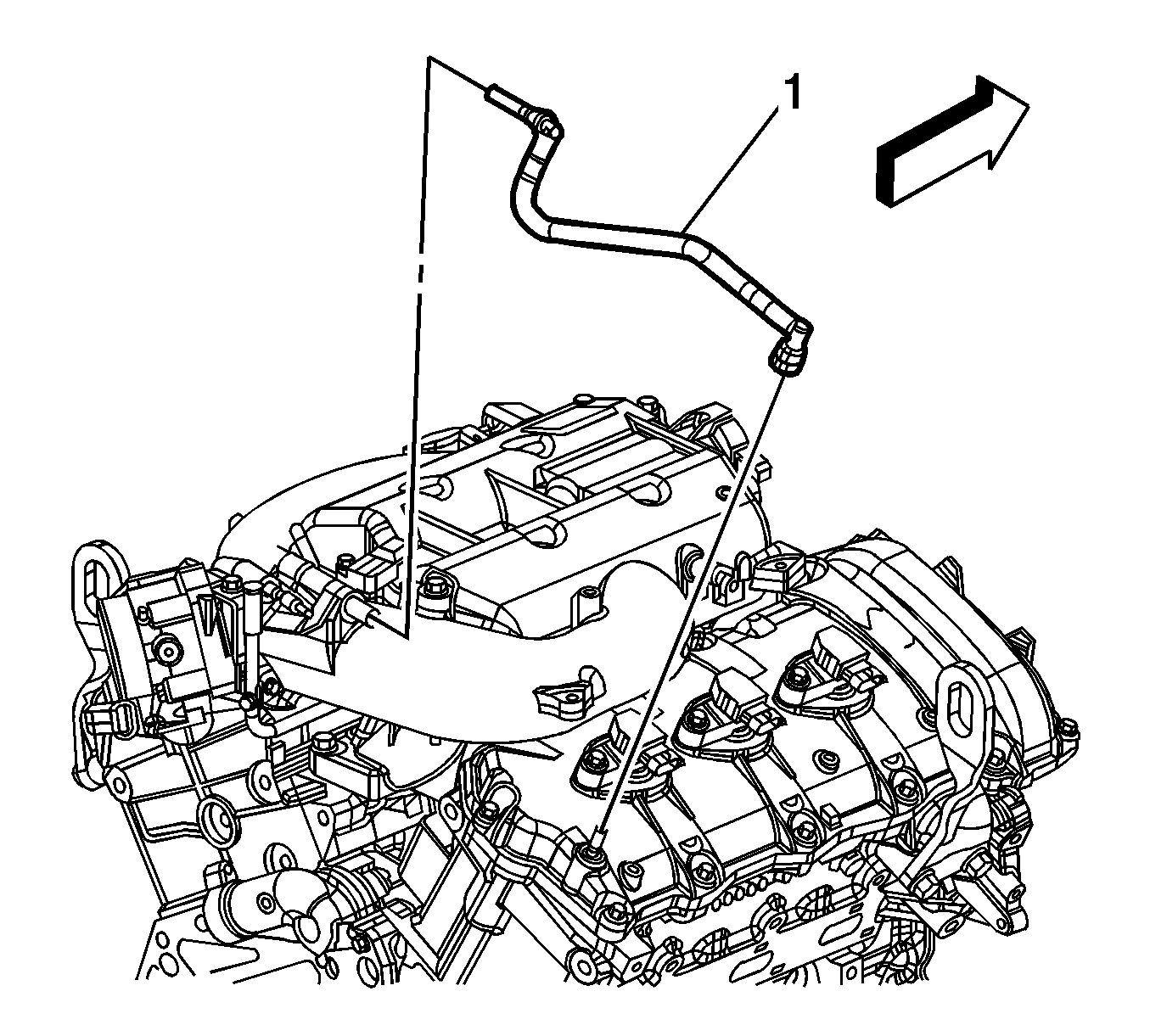 1