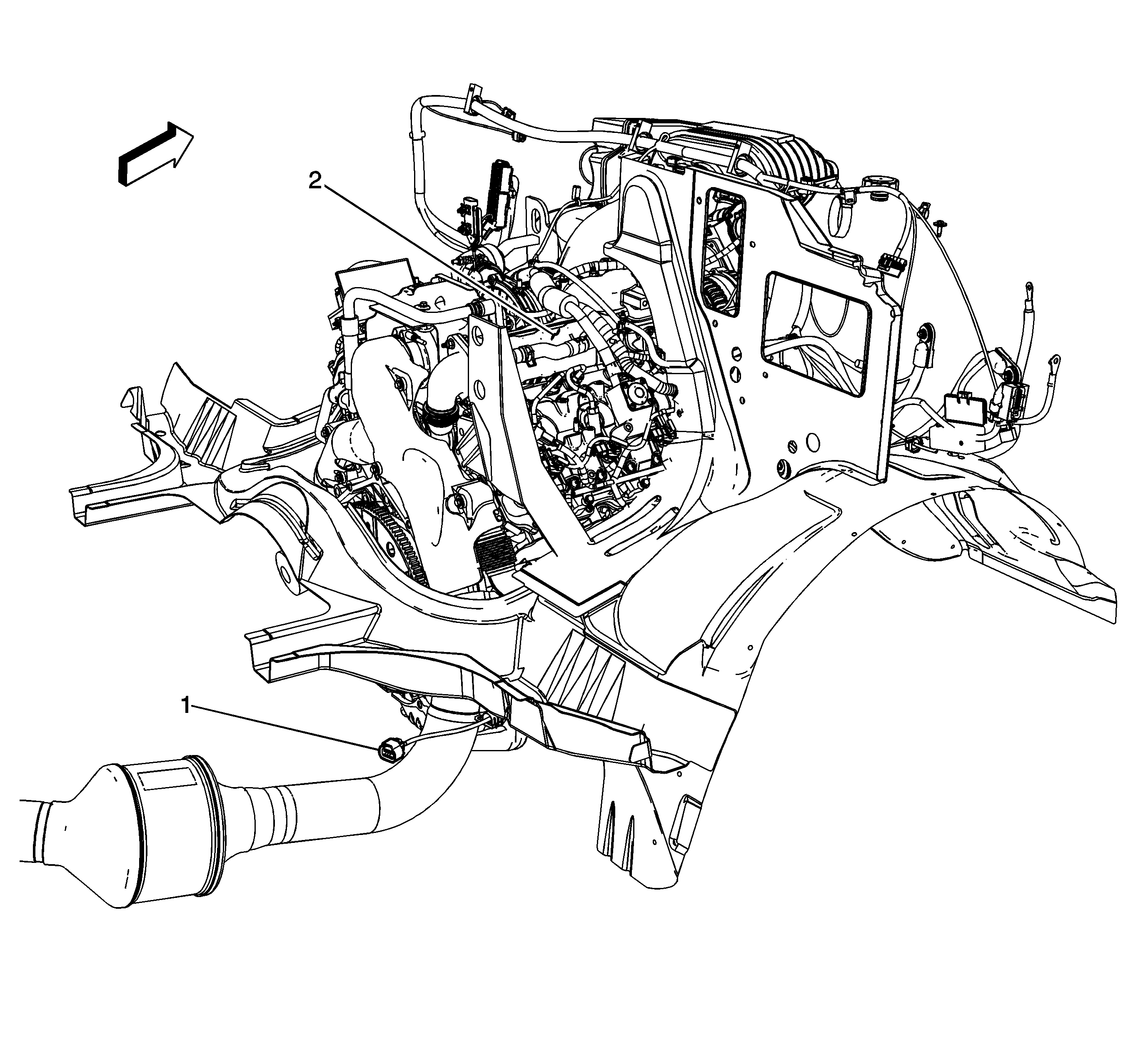 2

1