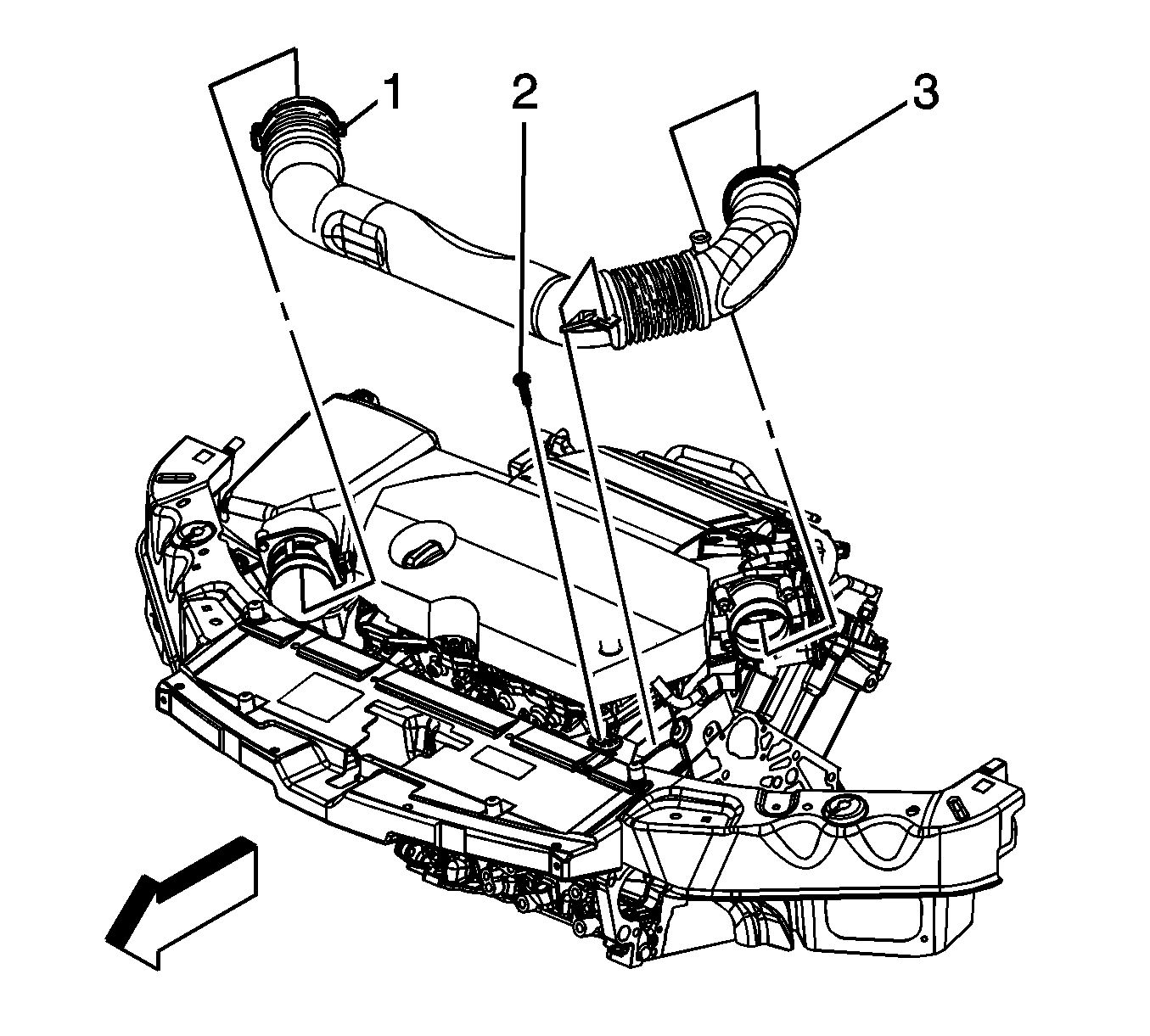 1
2
3