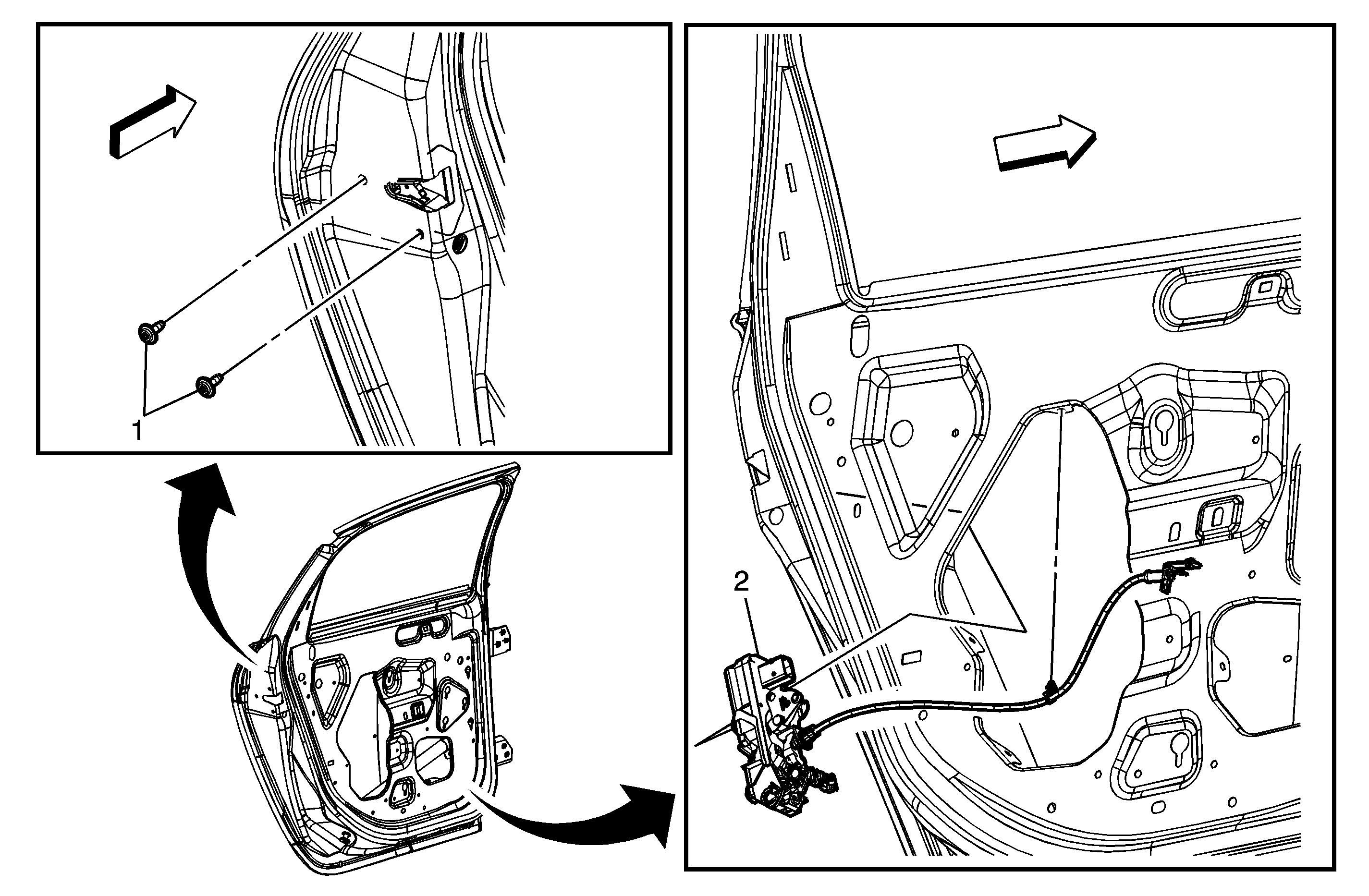 1

2