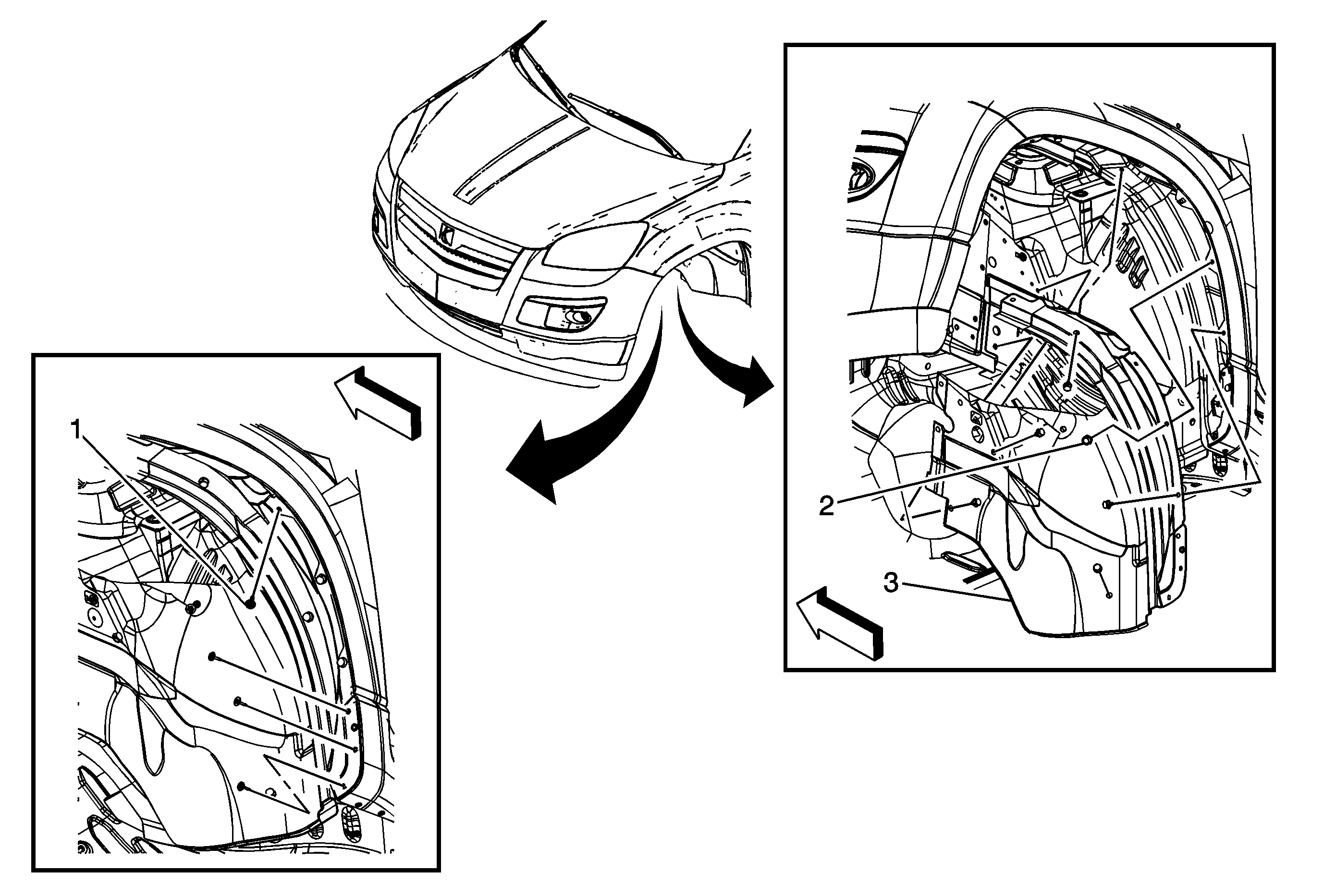 1

2

3