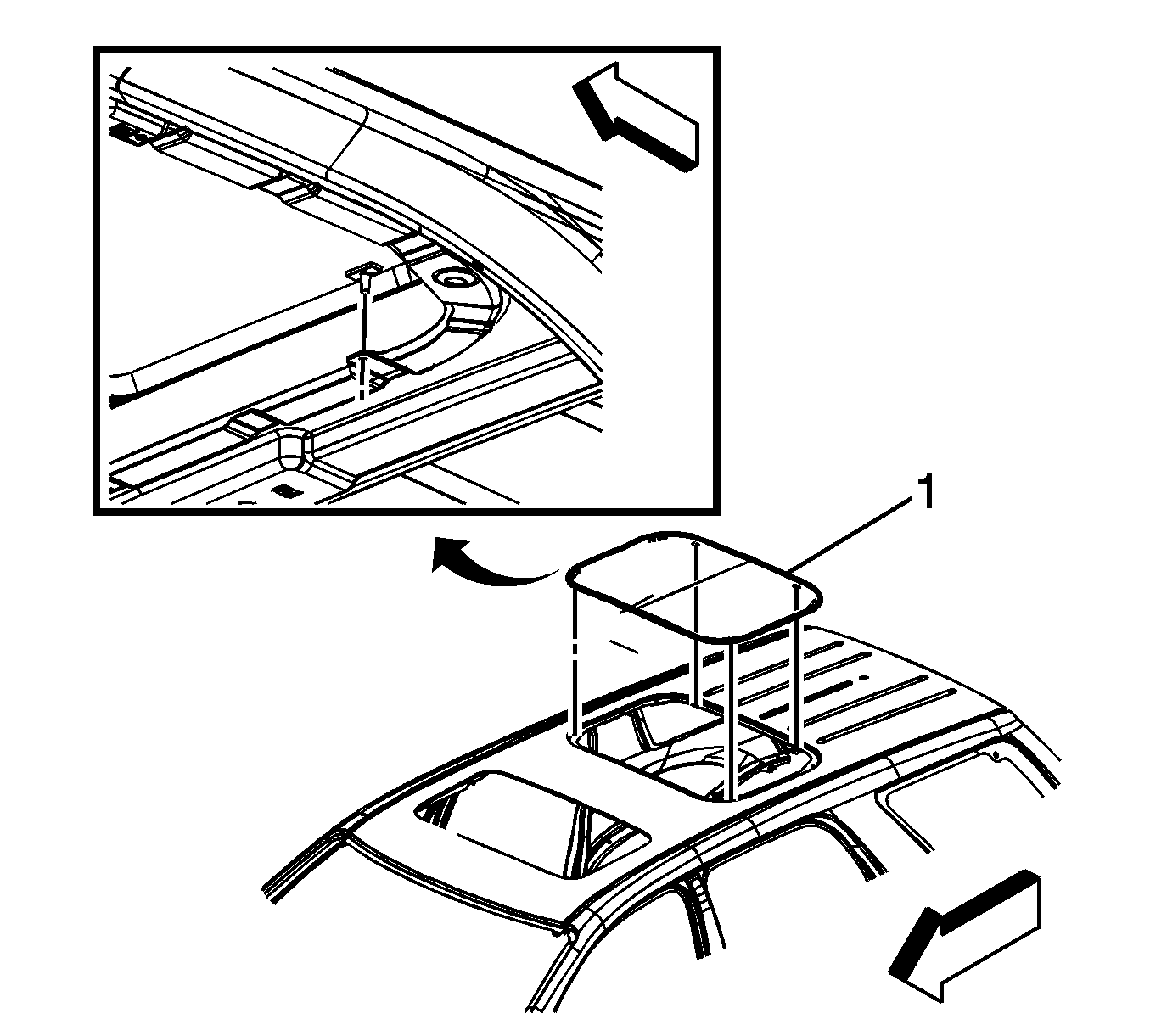 1