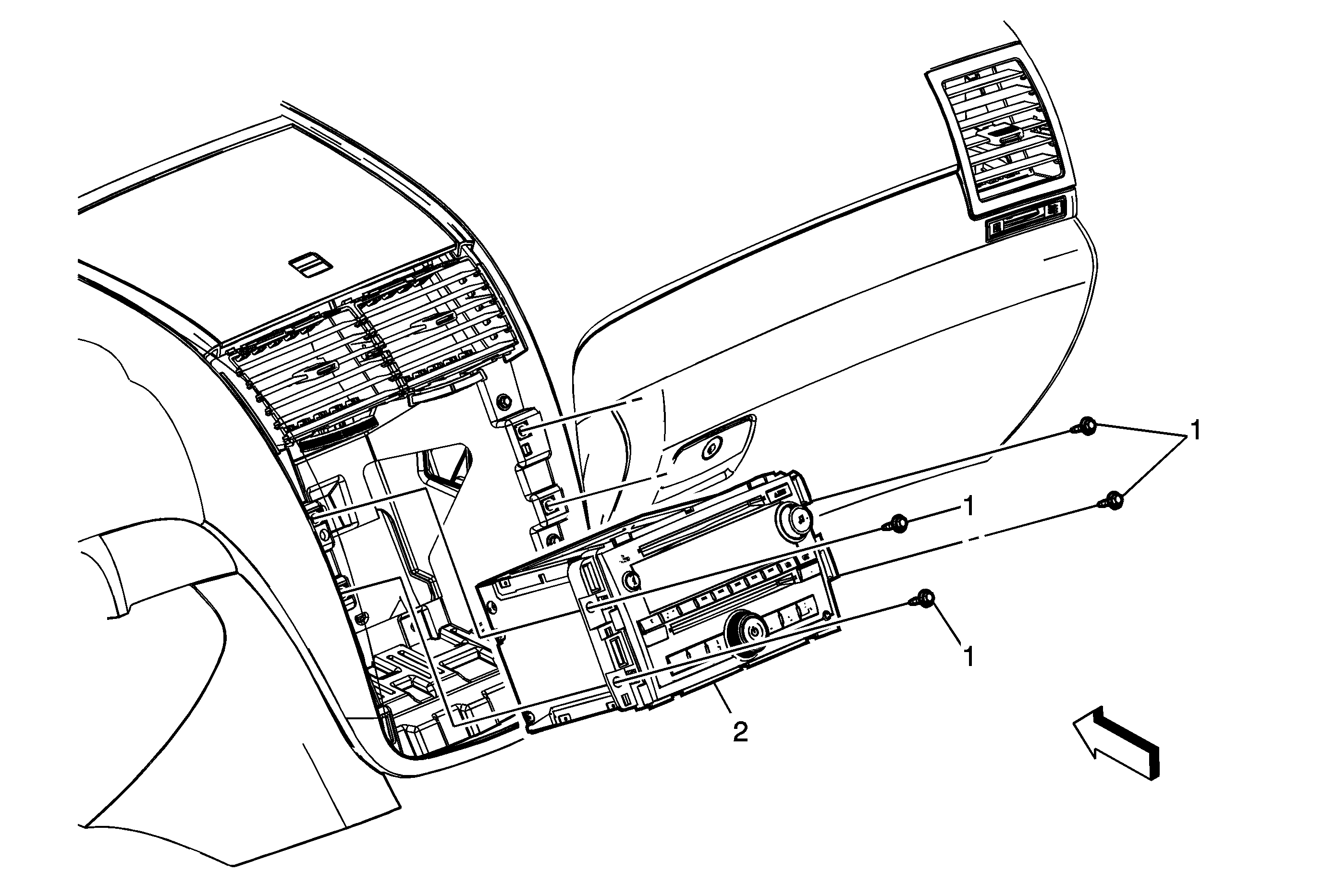 1
1
1
2