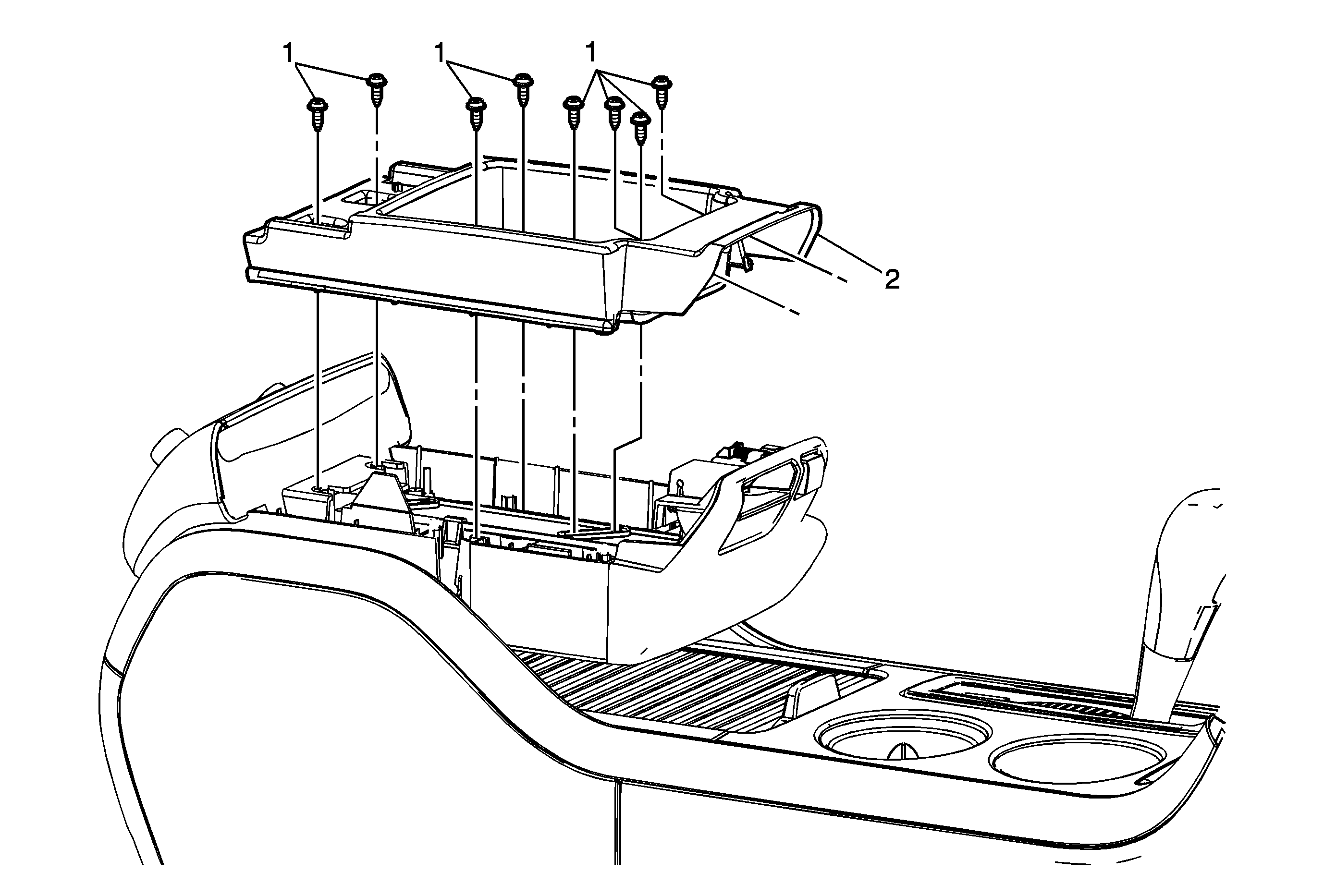 1
1
1
2