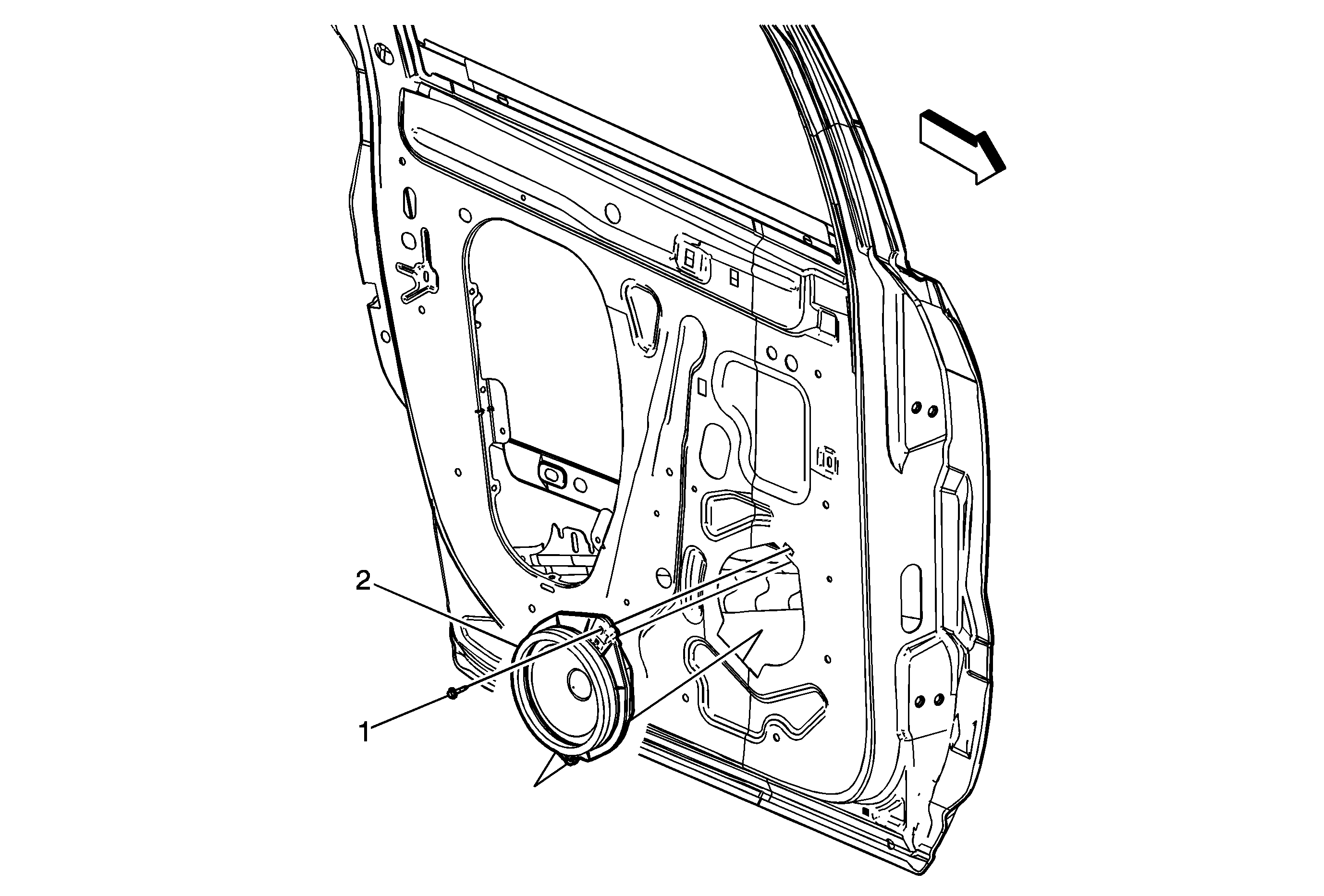 2

1