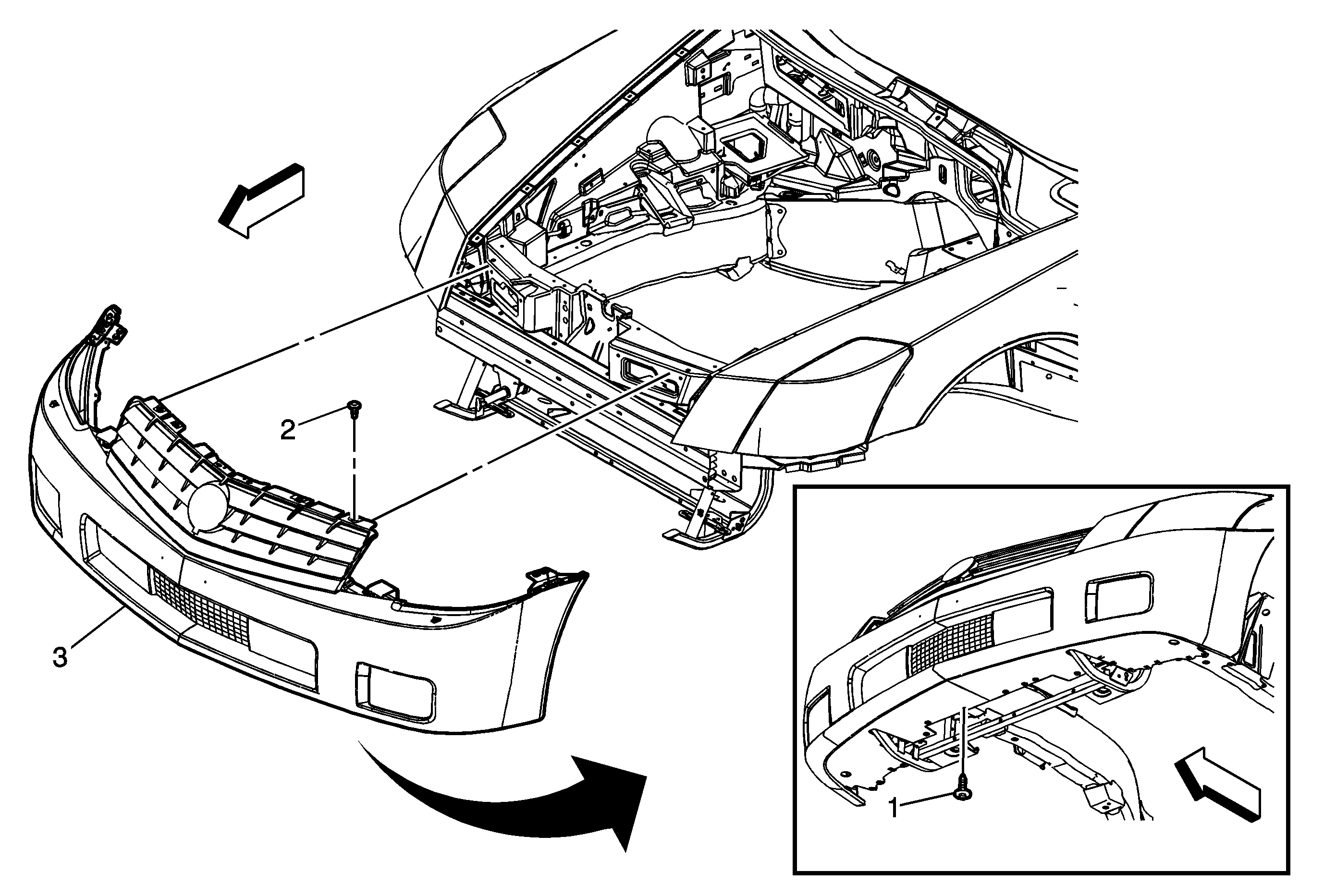 2
3
1