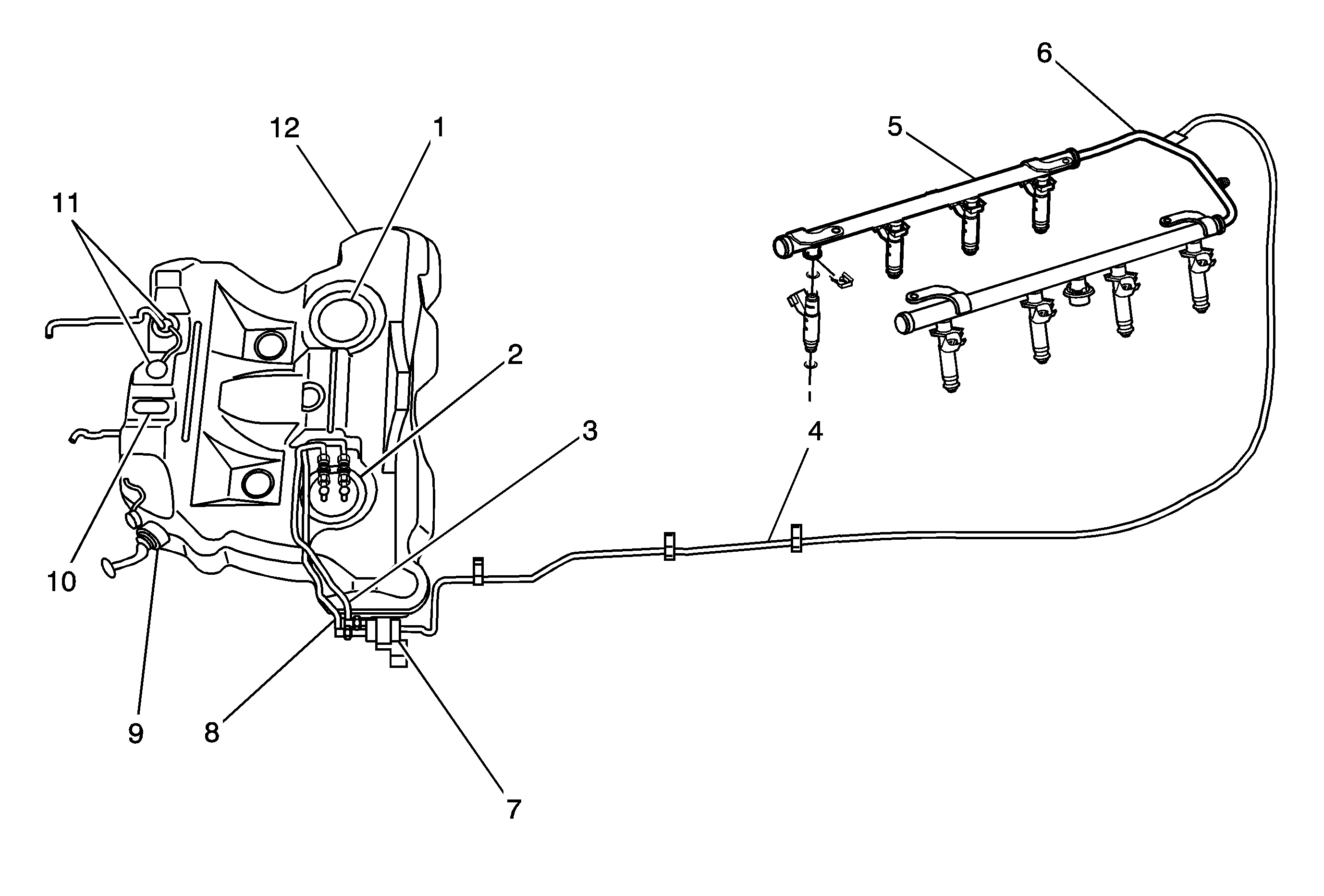 6
5
12
1
11
2
3
4
10
9
8
7