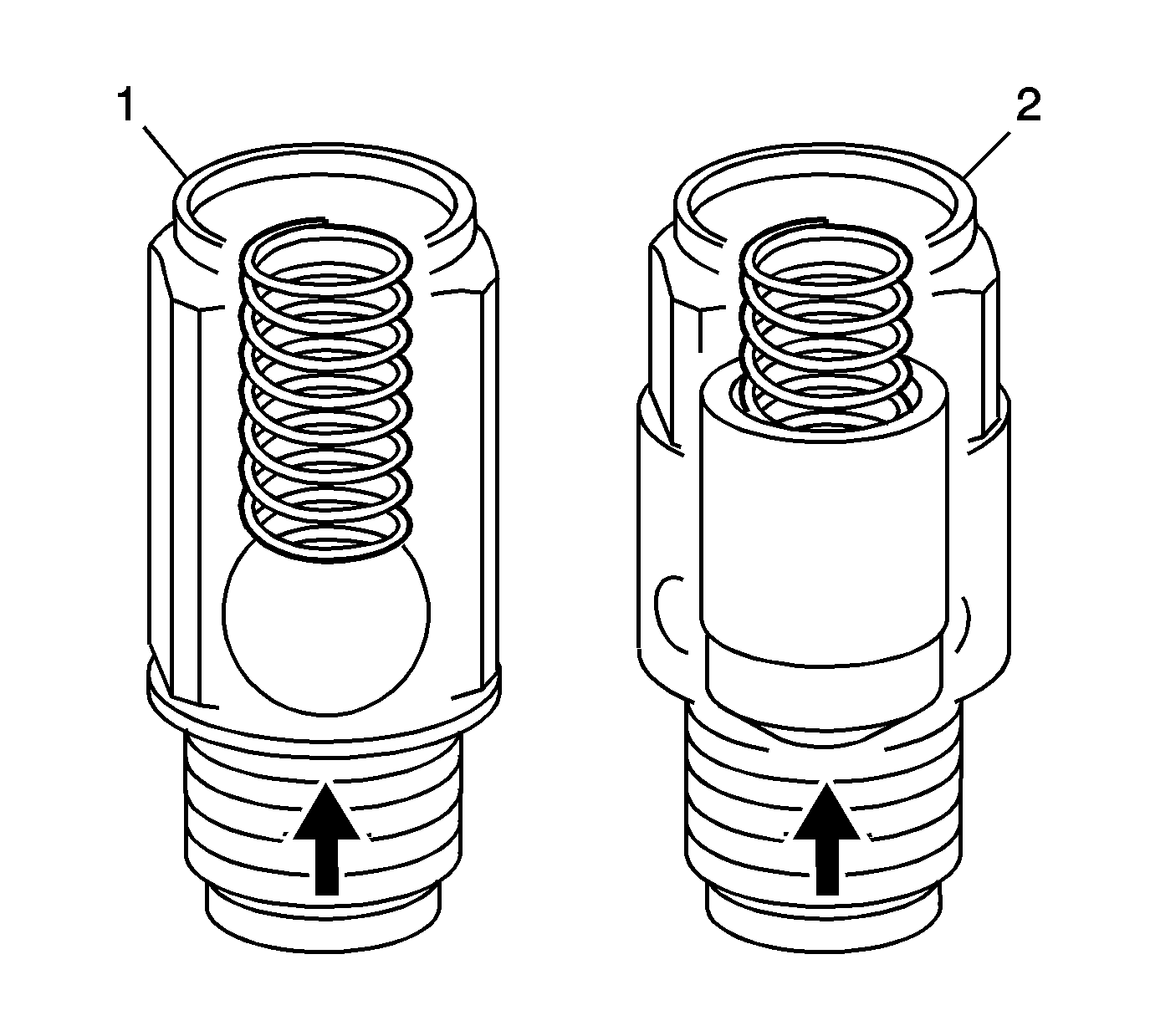 1

2