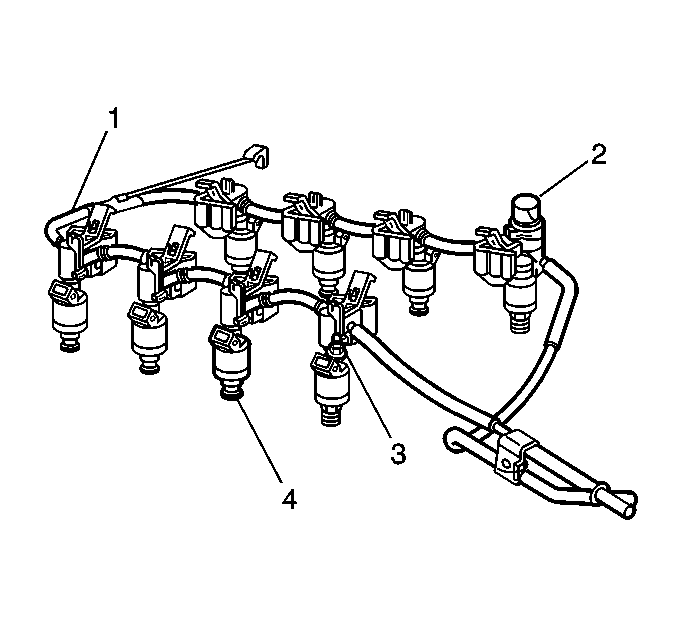 1
2
3
4