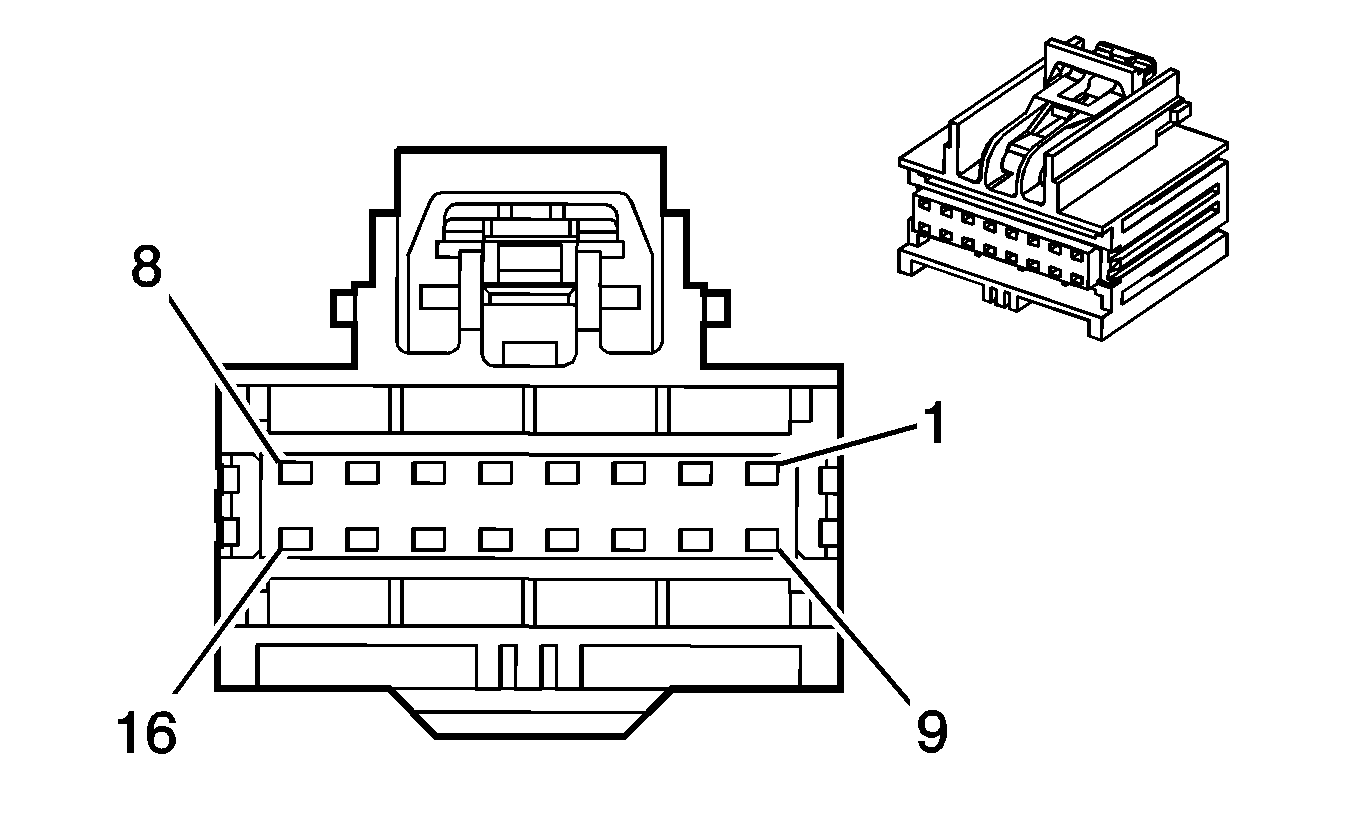 8
1
16
9