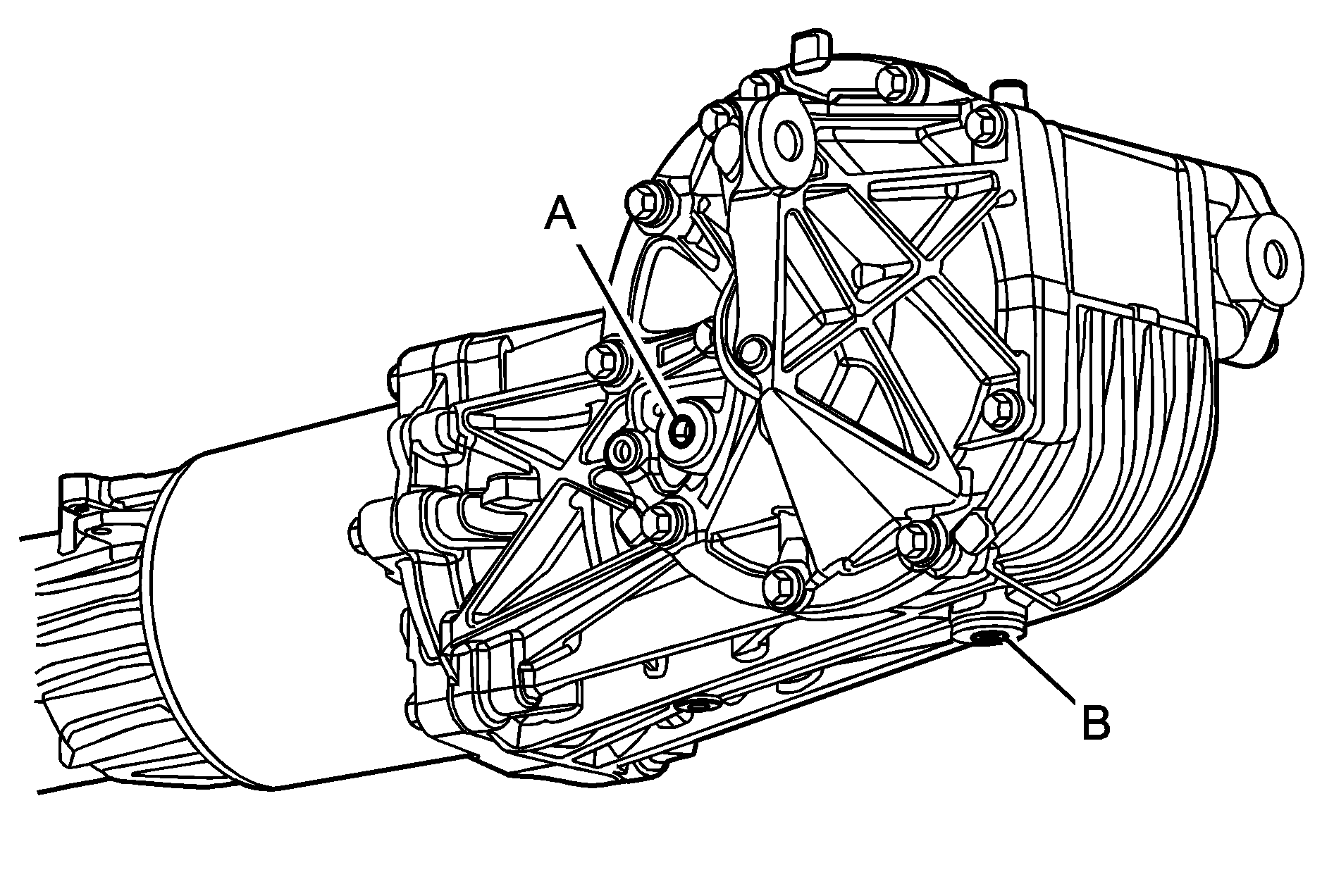 A

B