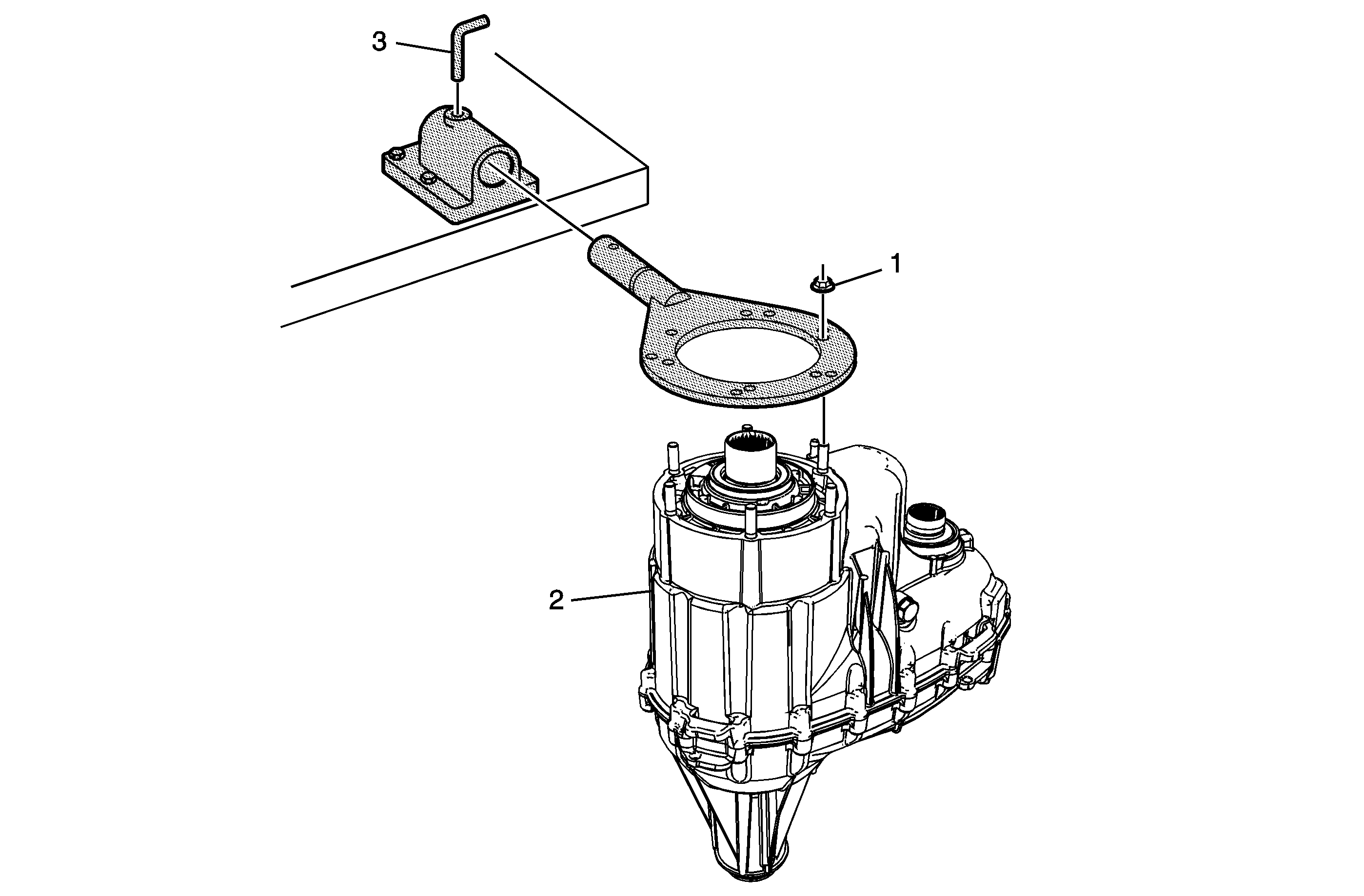 3

1

2