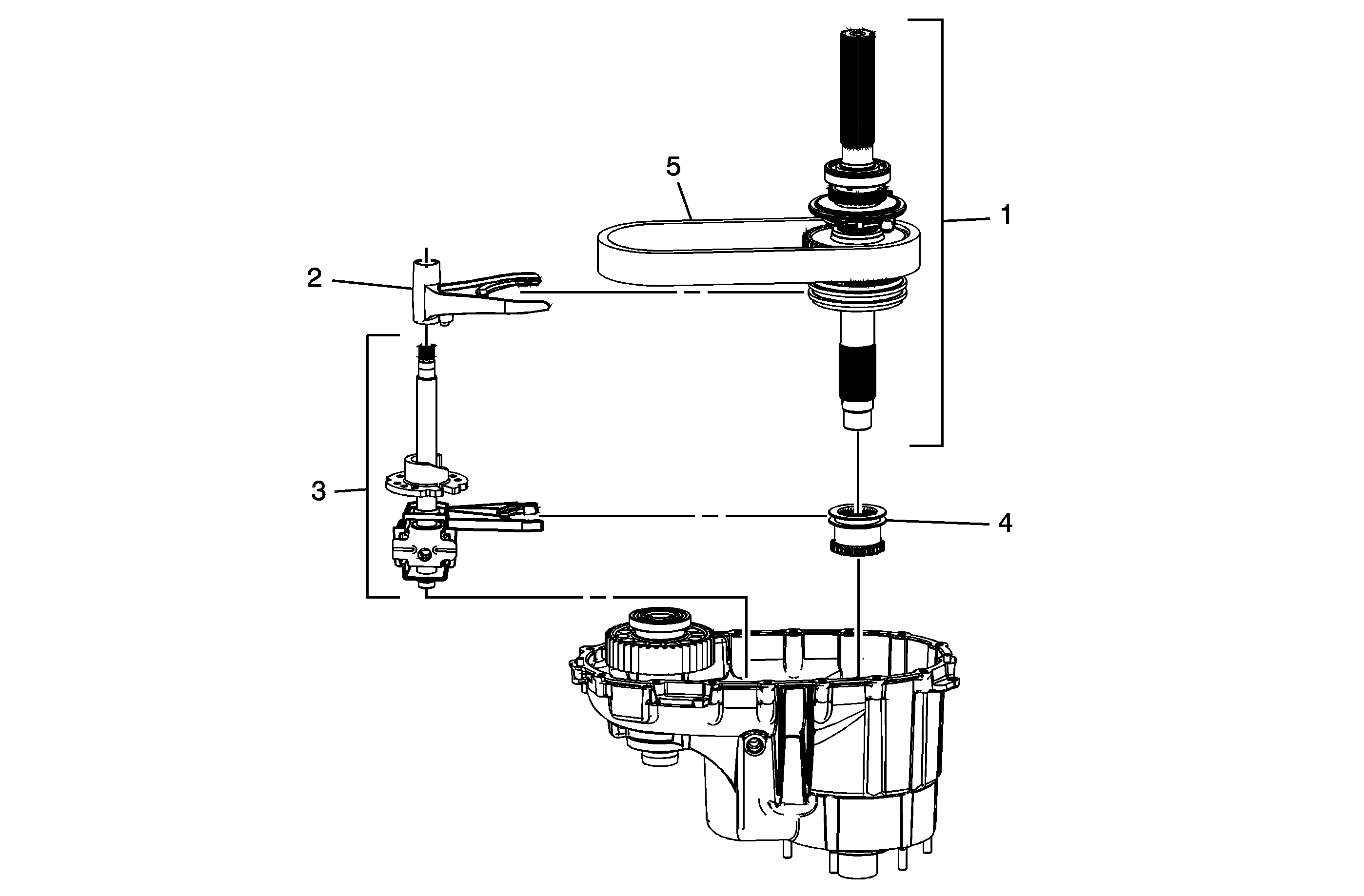 5
1
2
3
4