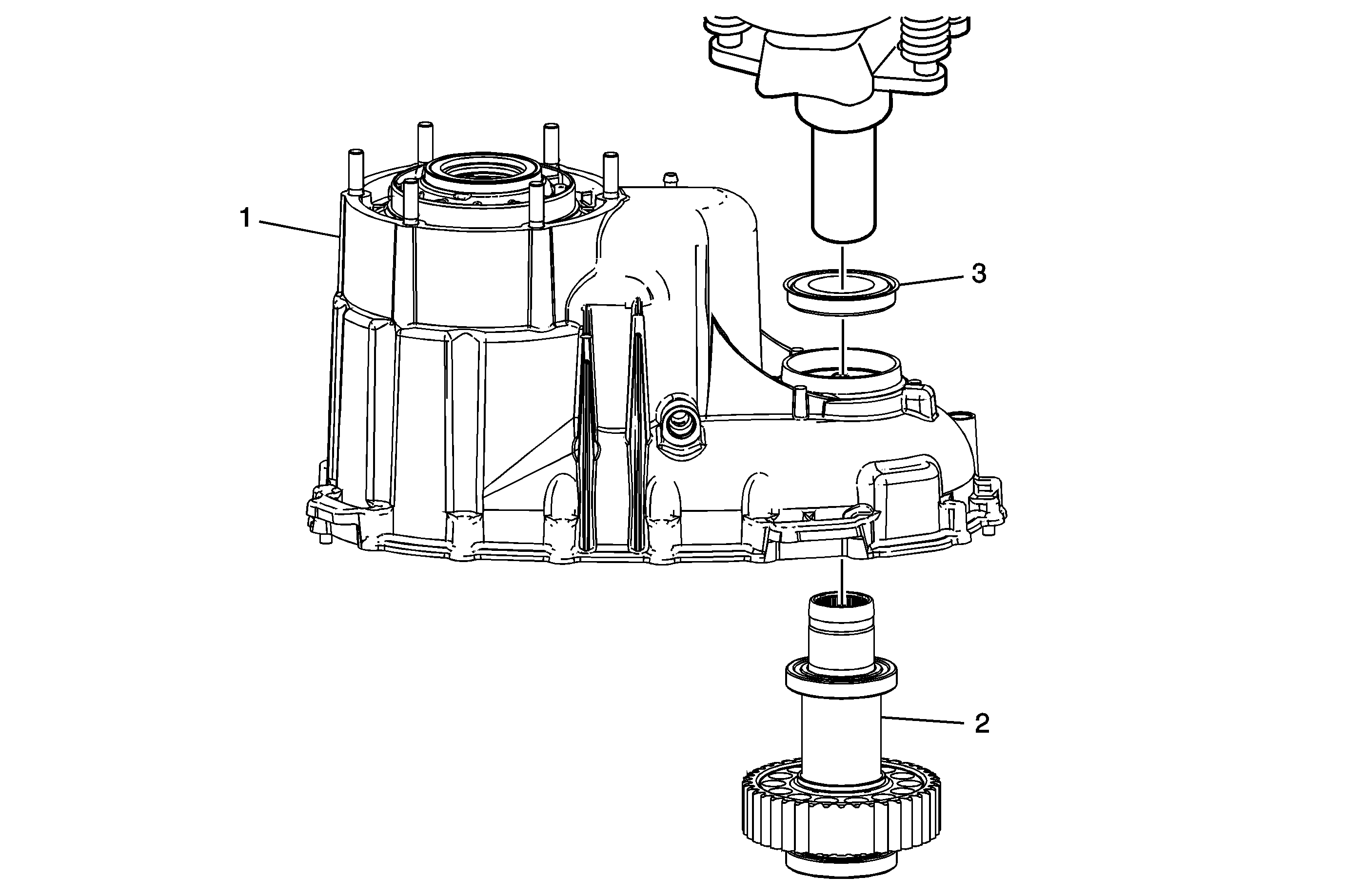 1

3

2