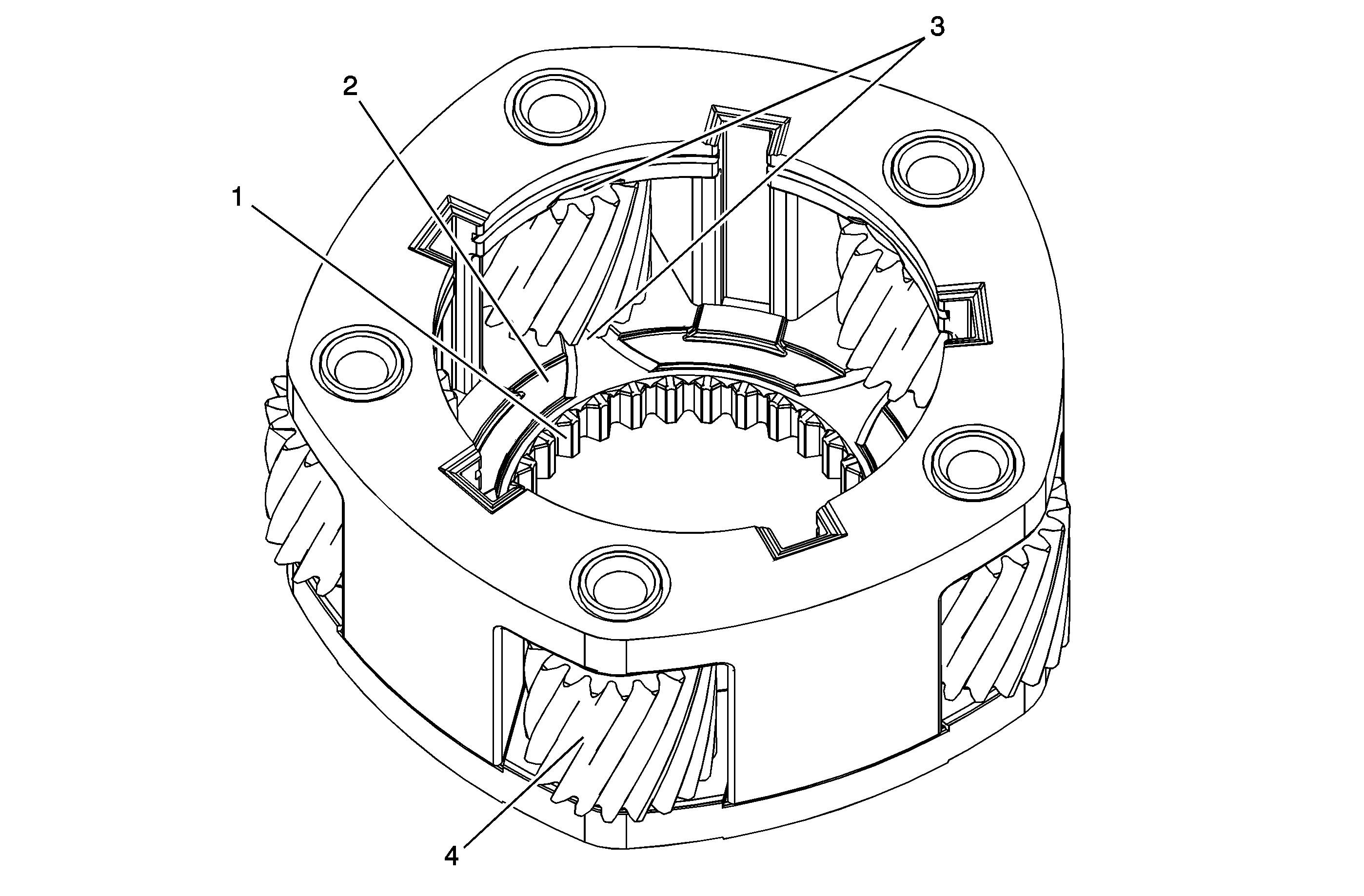 3
2
1
4