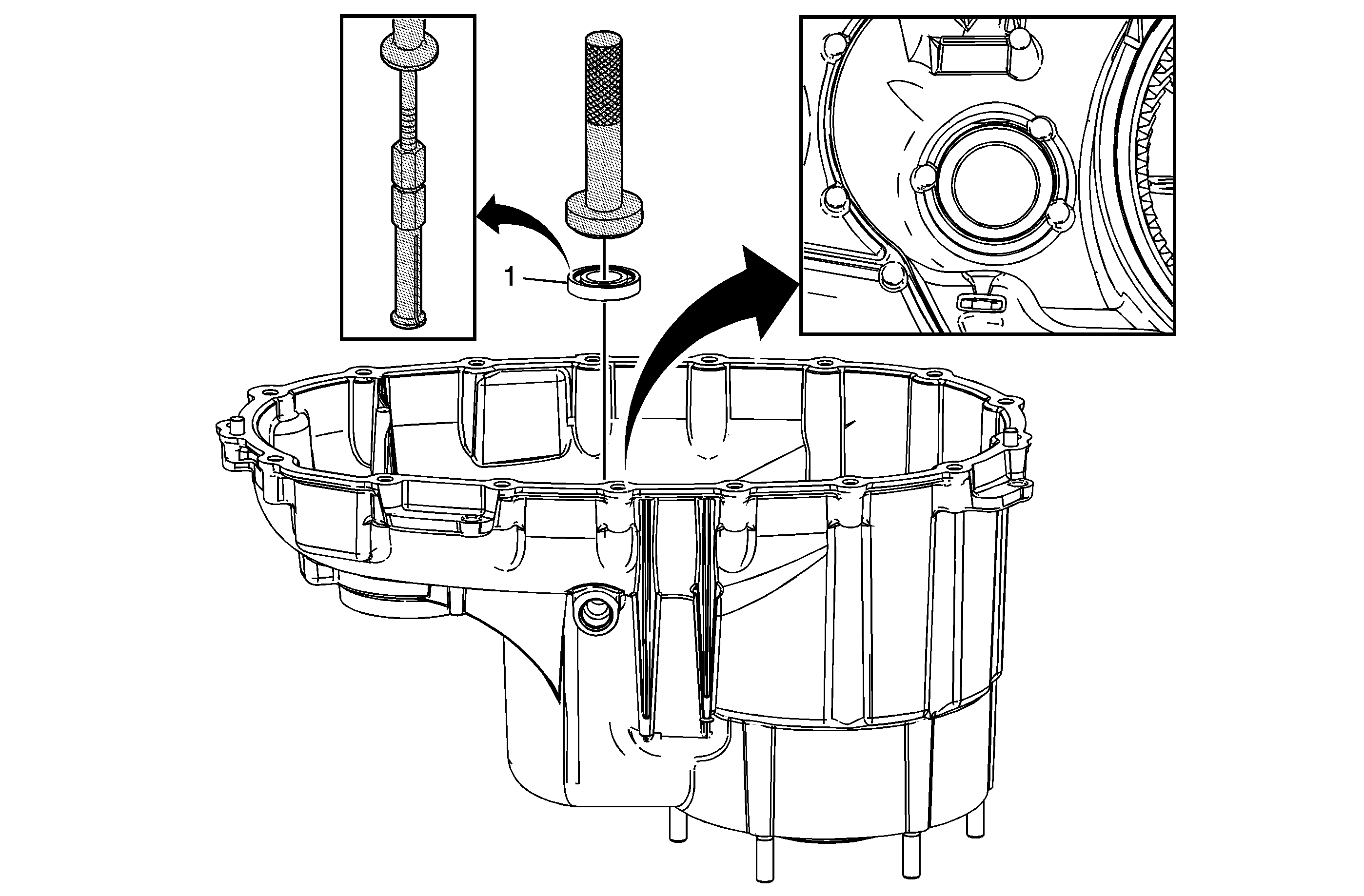 1