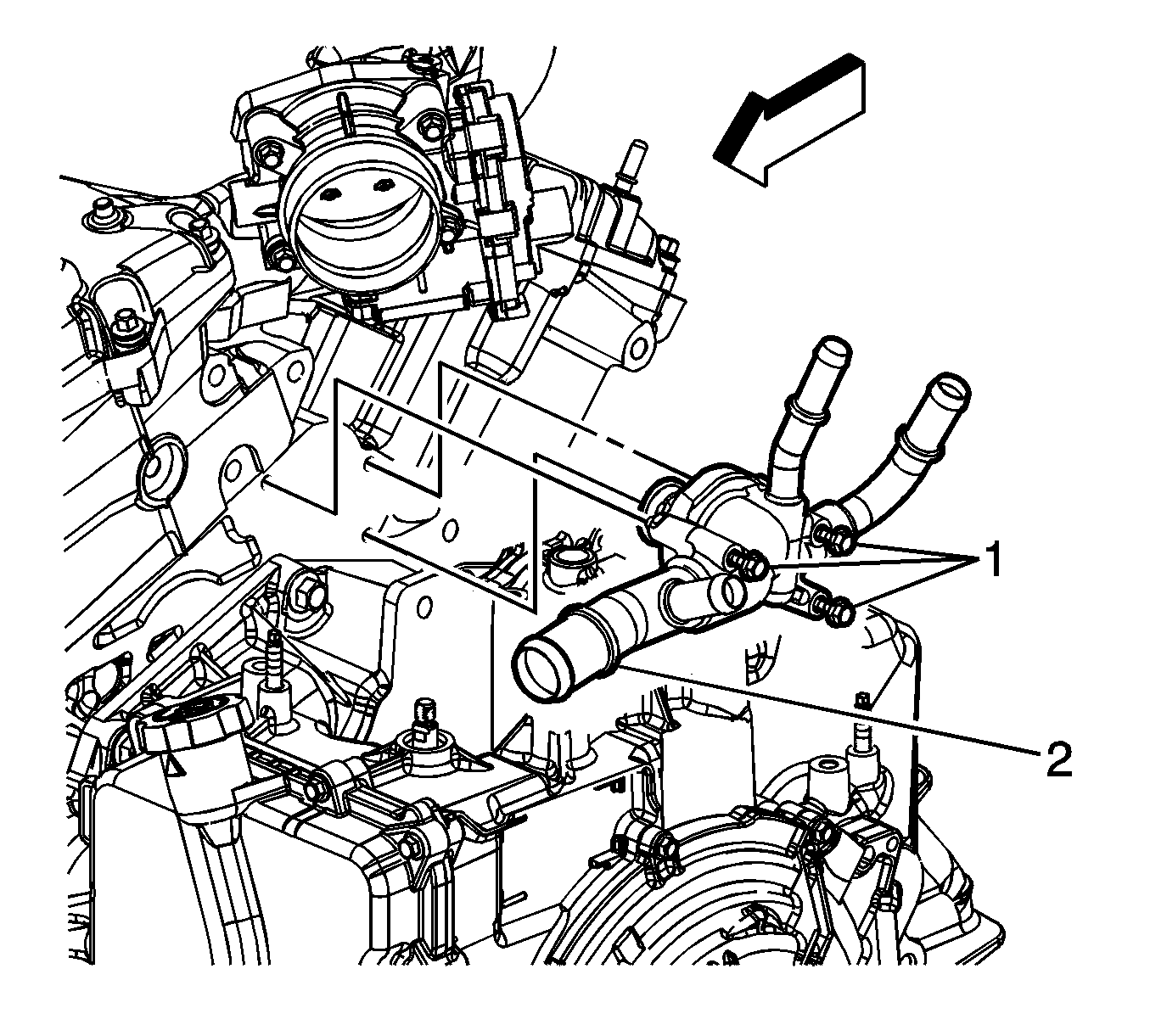 1

2