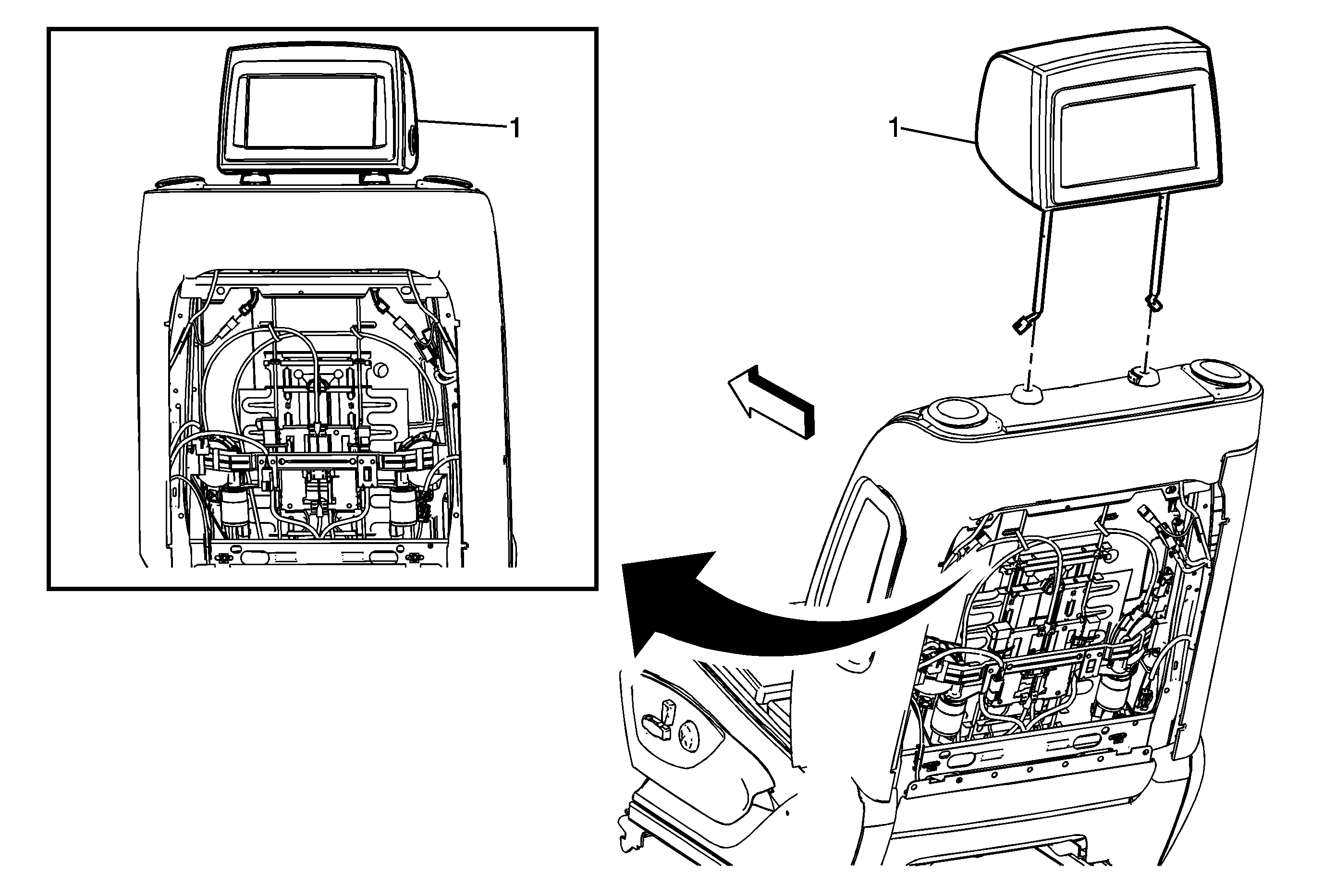 1

1