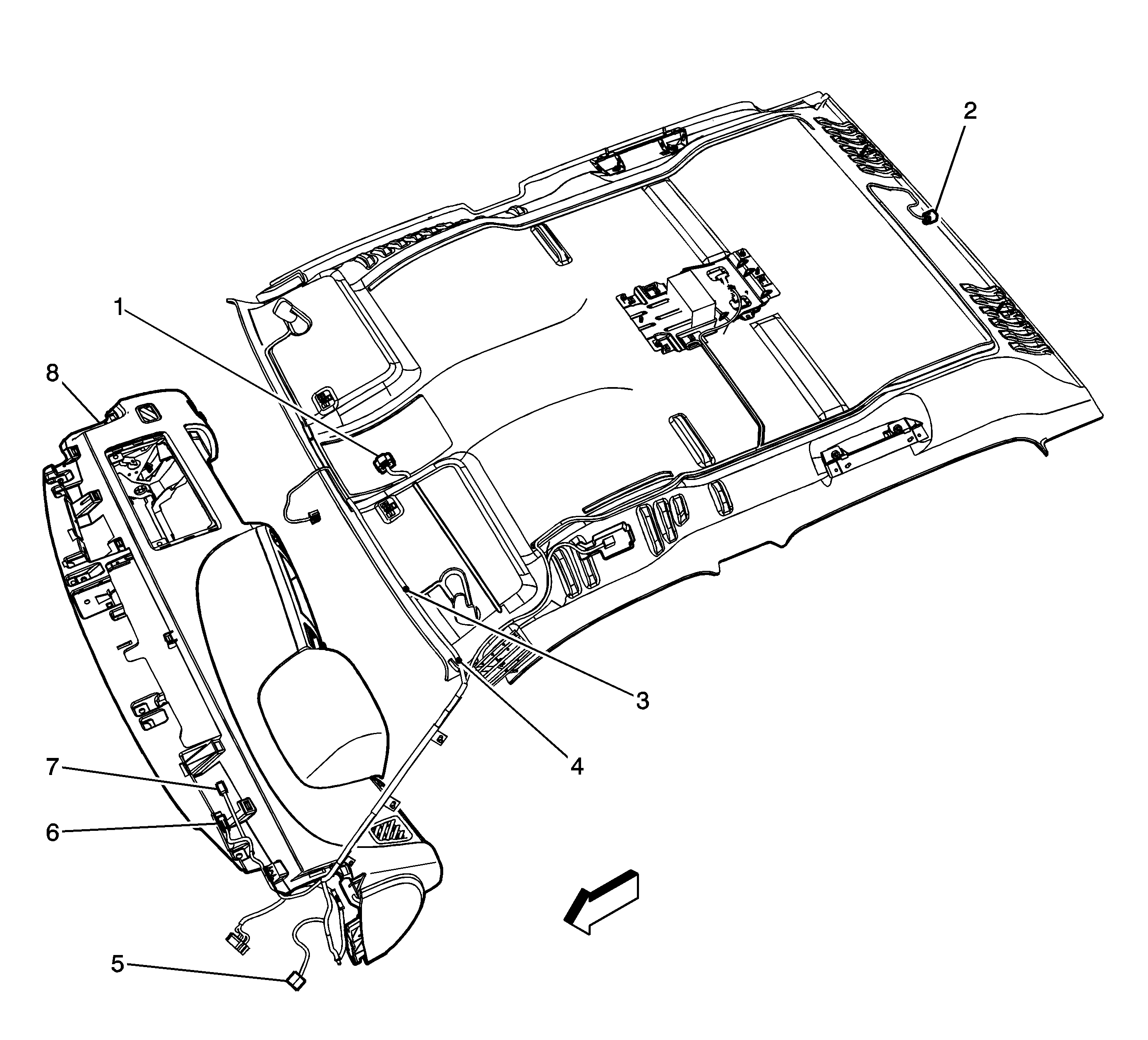 2
1
8
3
4
7
6
5