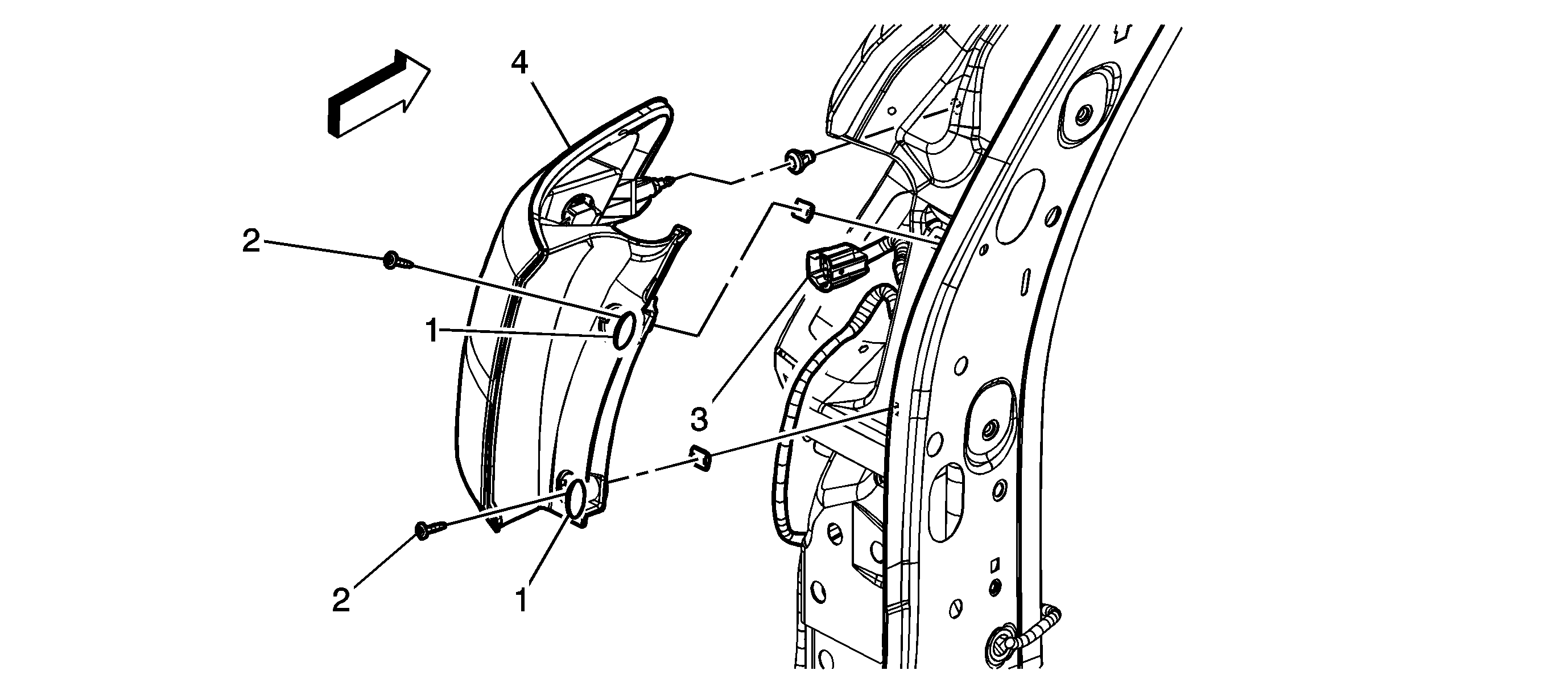 4
2
1
3
2
1