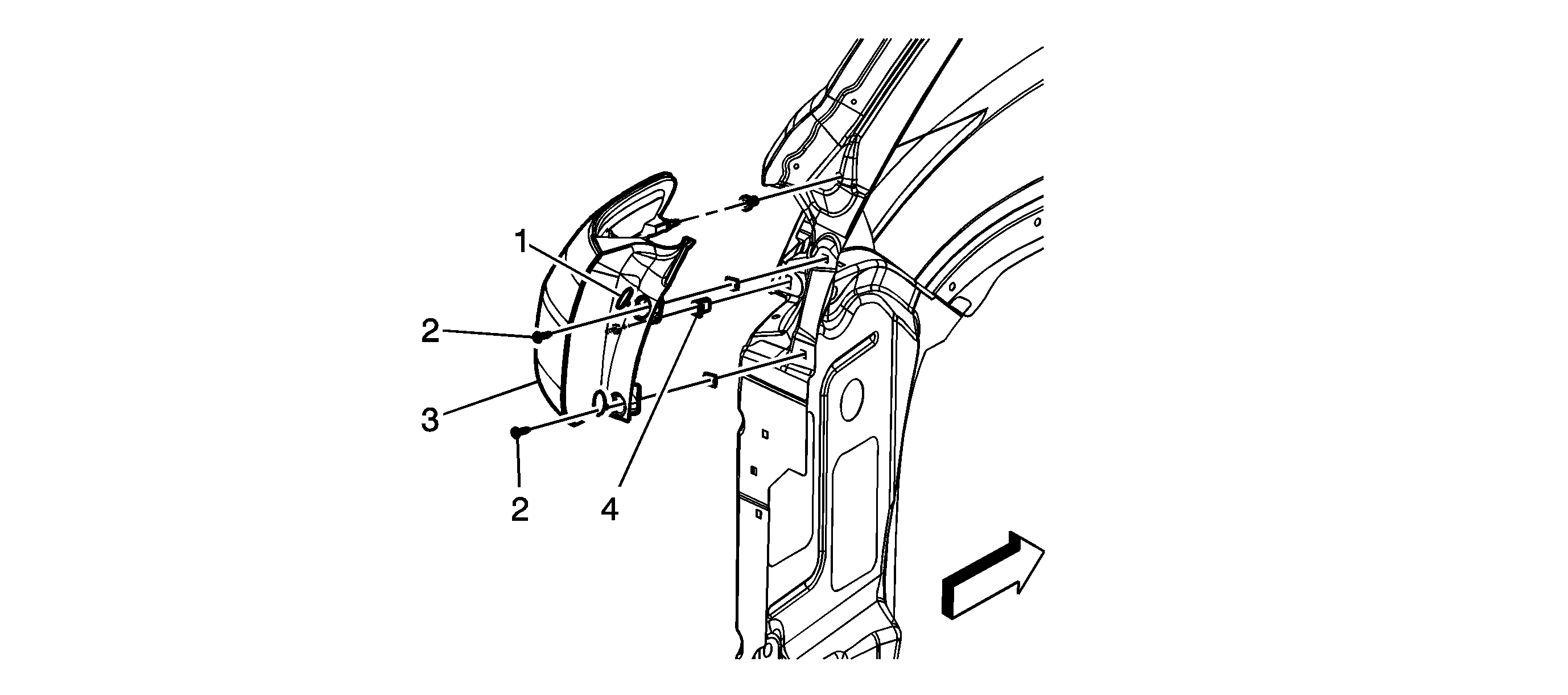 1
2
3
2
4