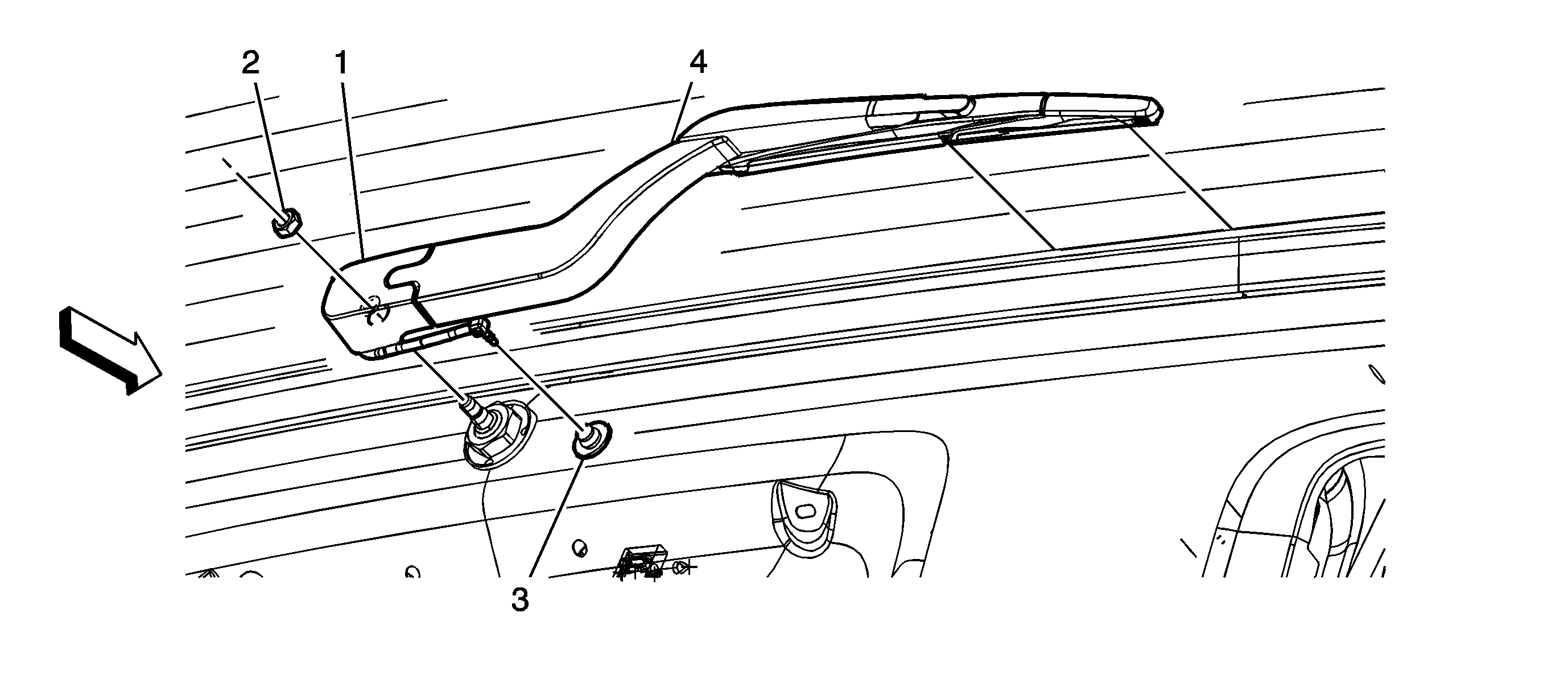 2
1
4
3