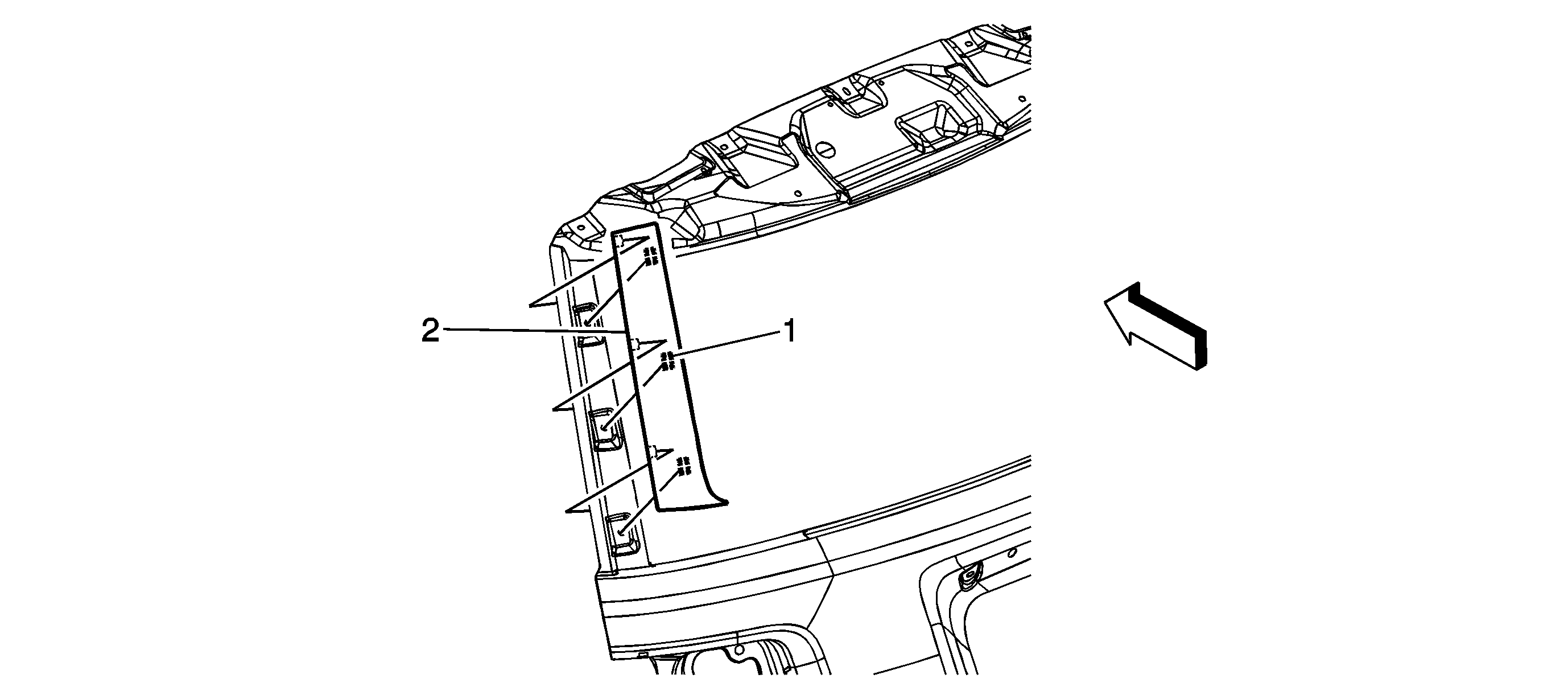 2
1