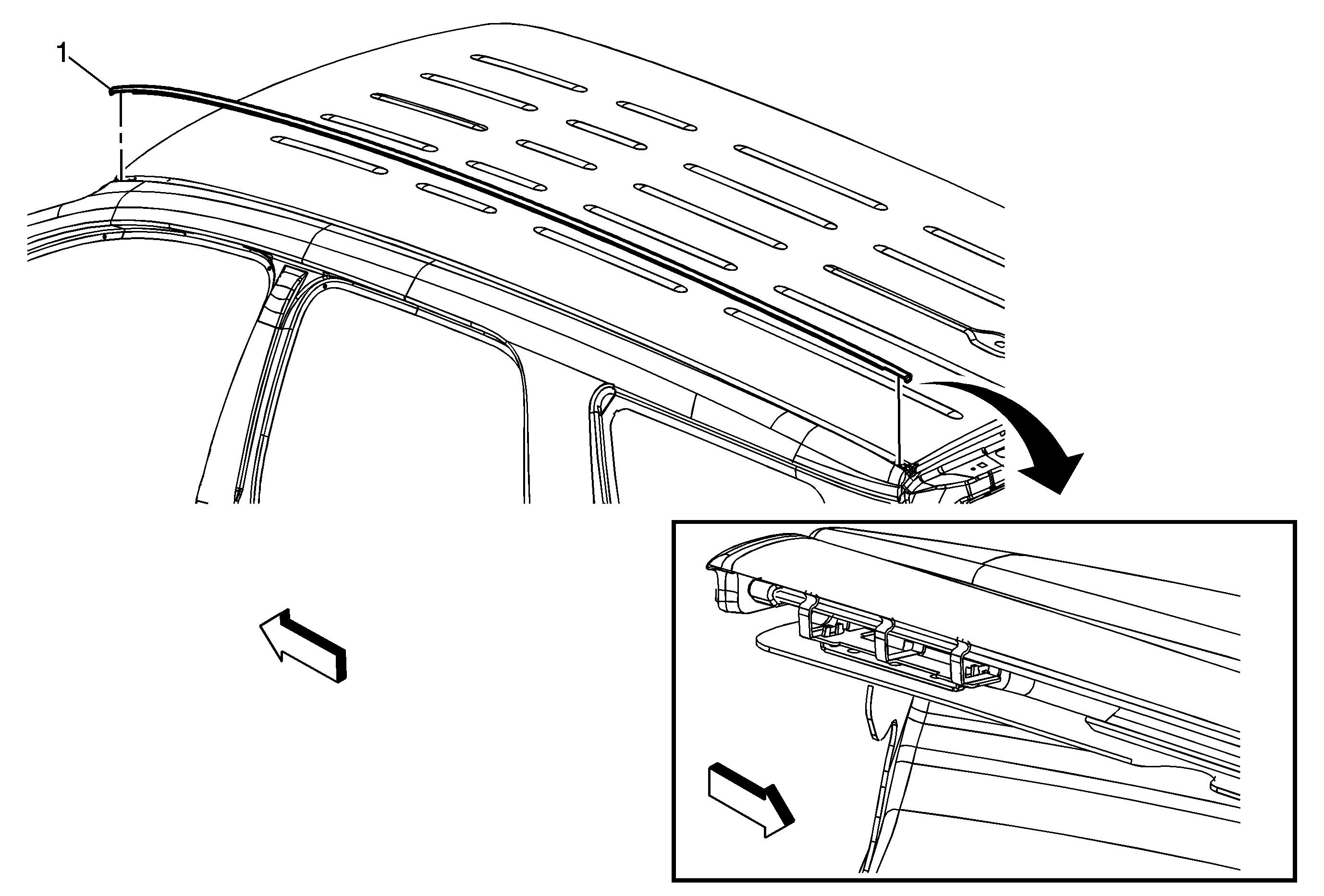 1