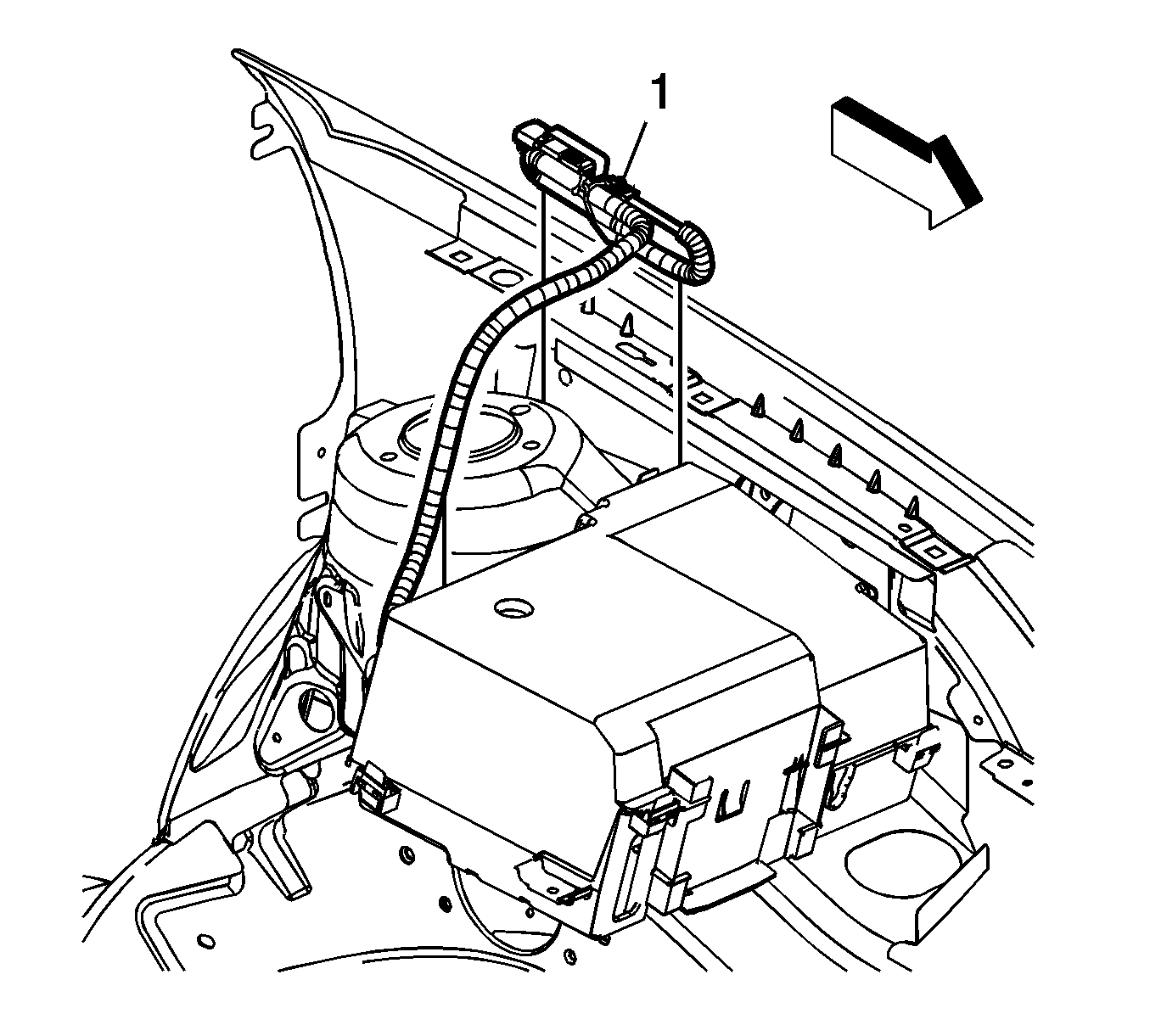 1