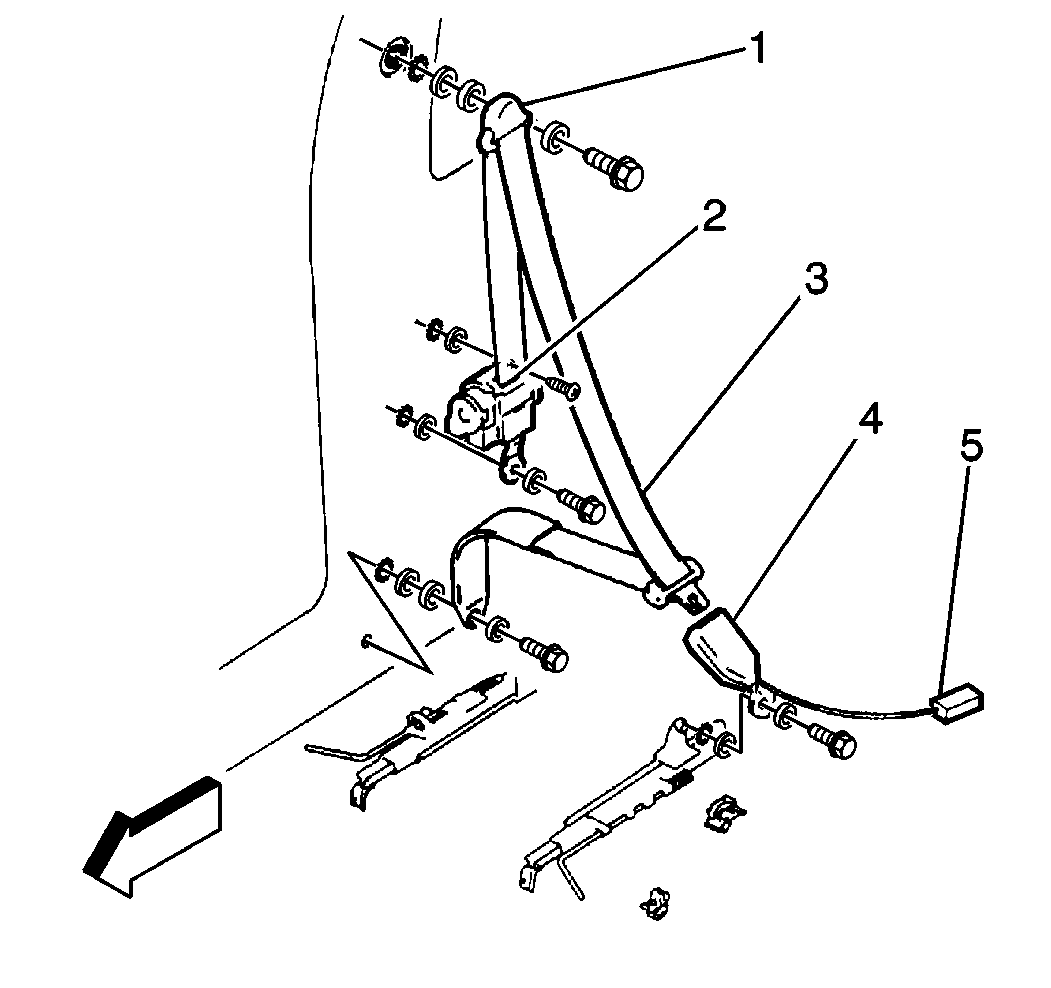 1
2
3
4
5