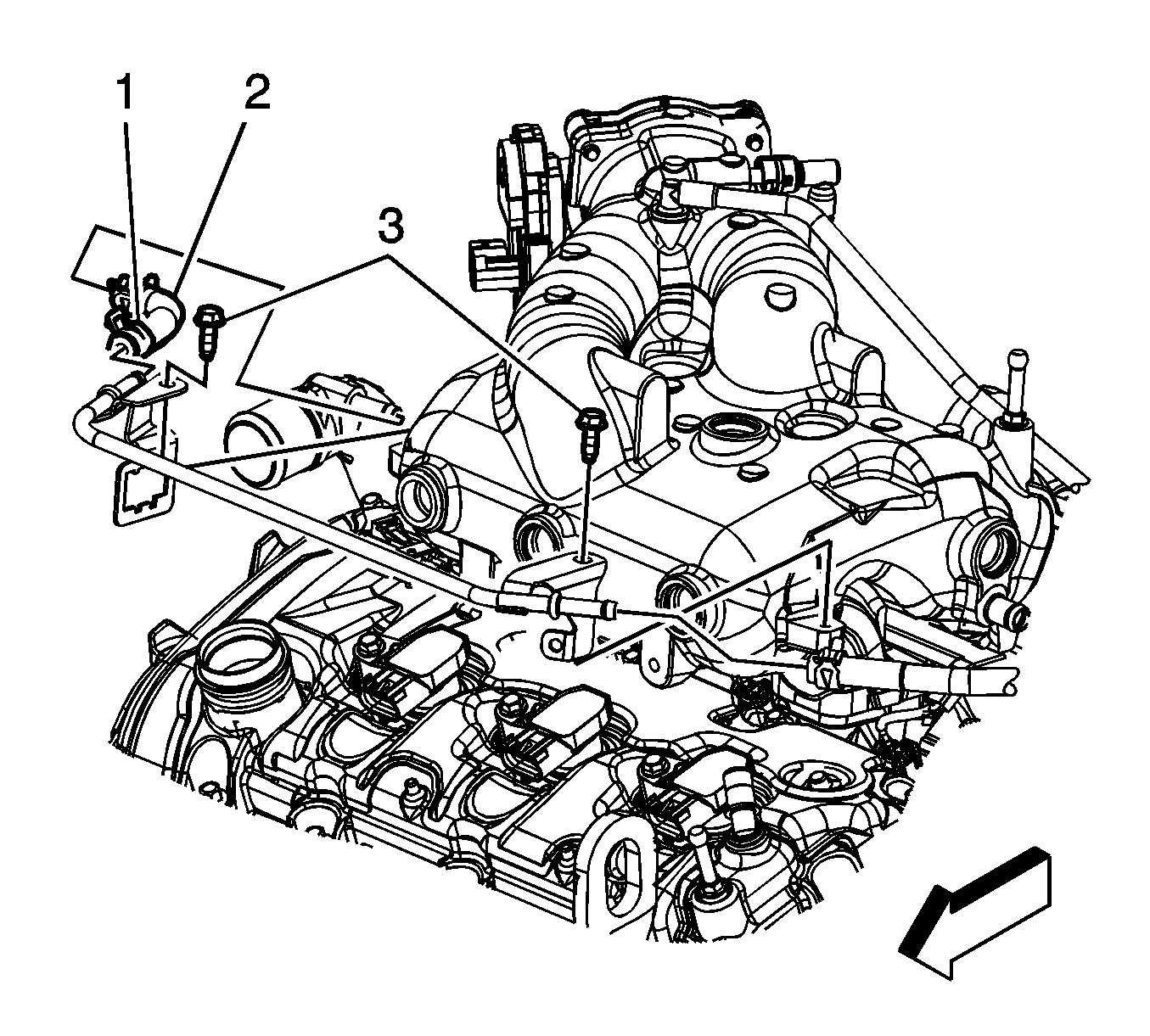 1
2
3