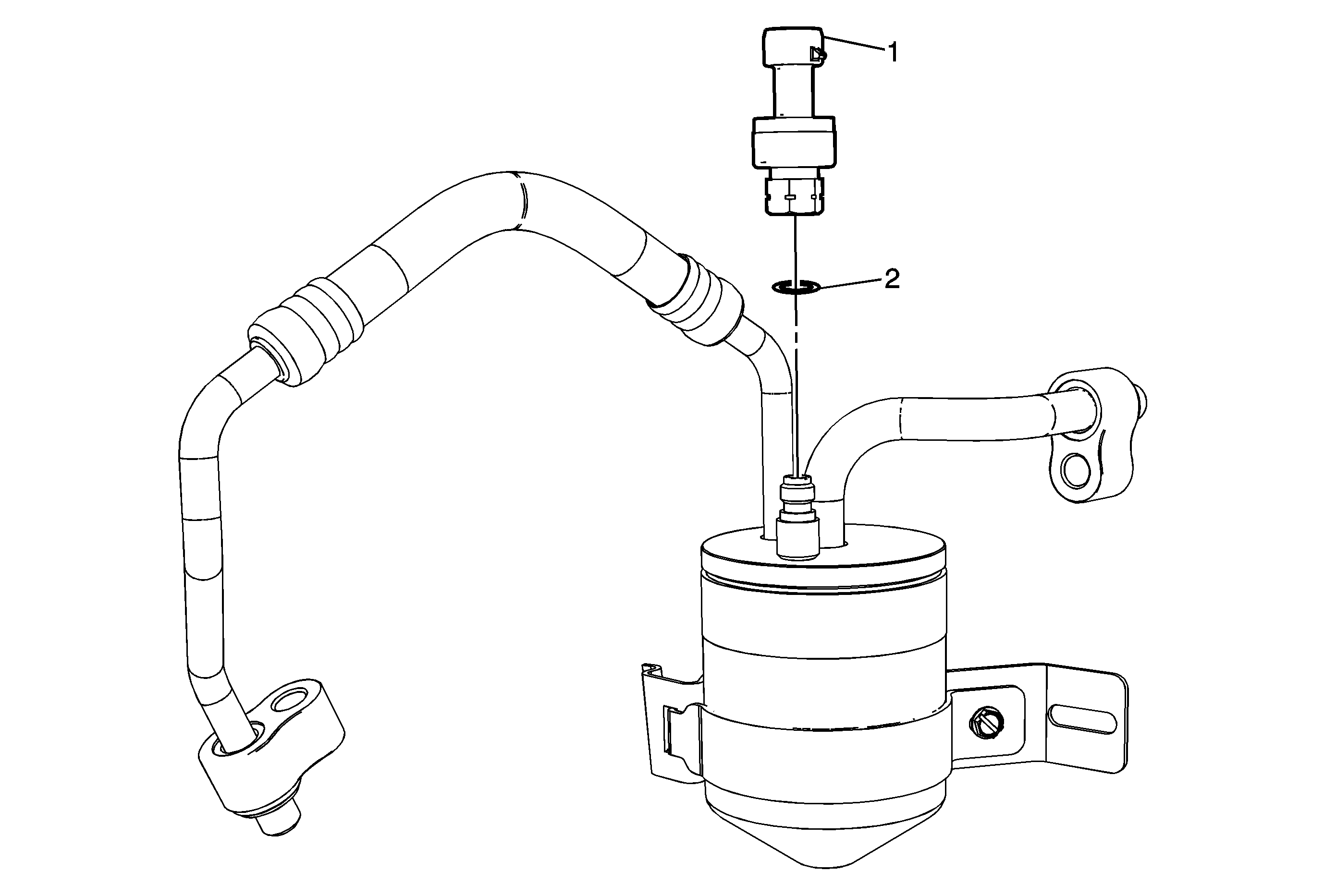 1
2