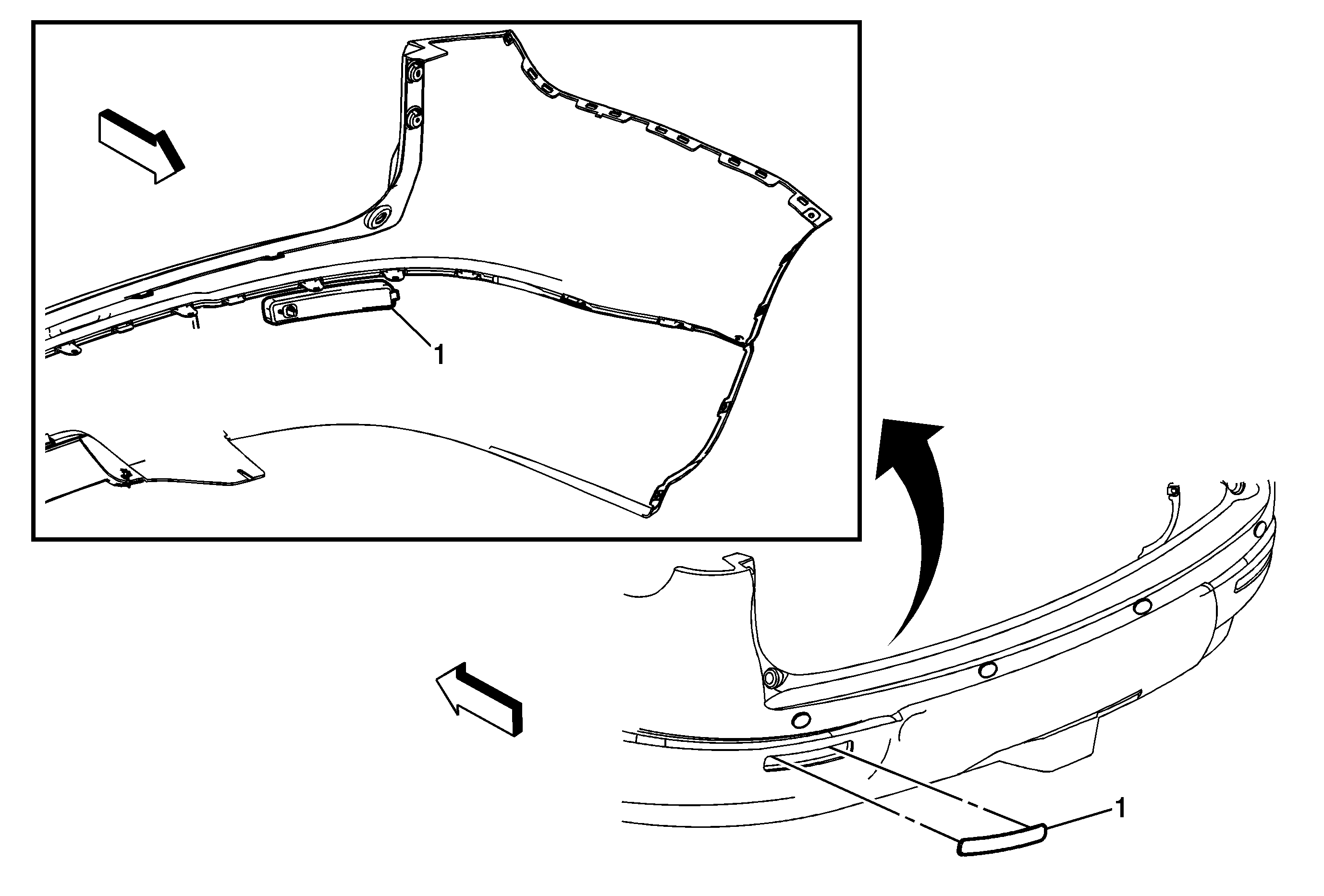 1

1