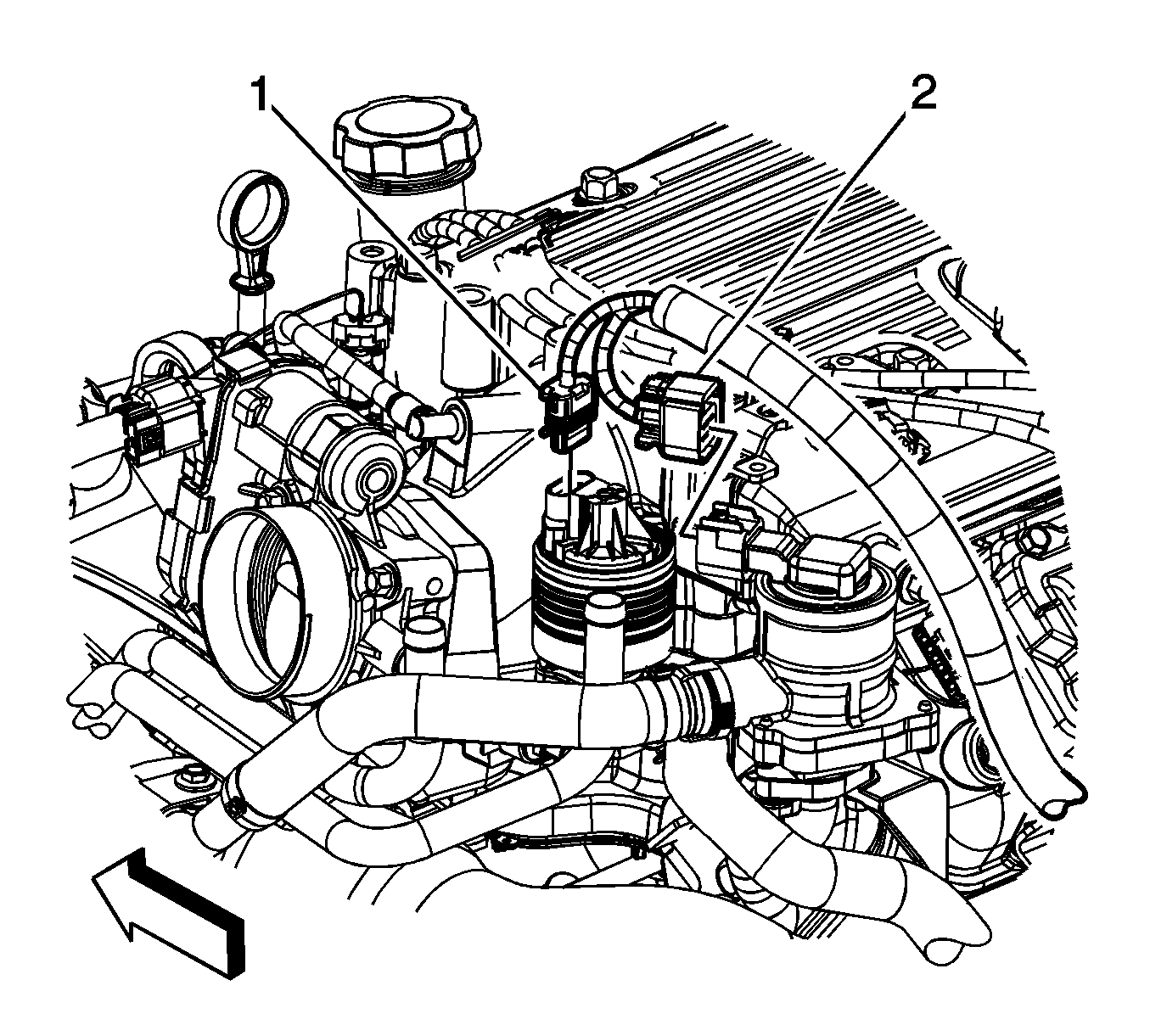 1
2