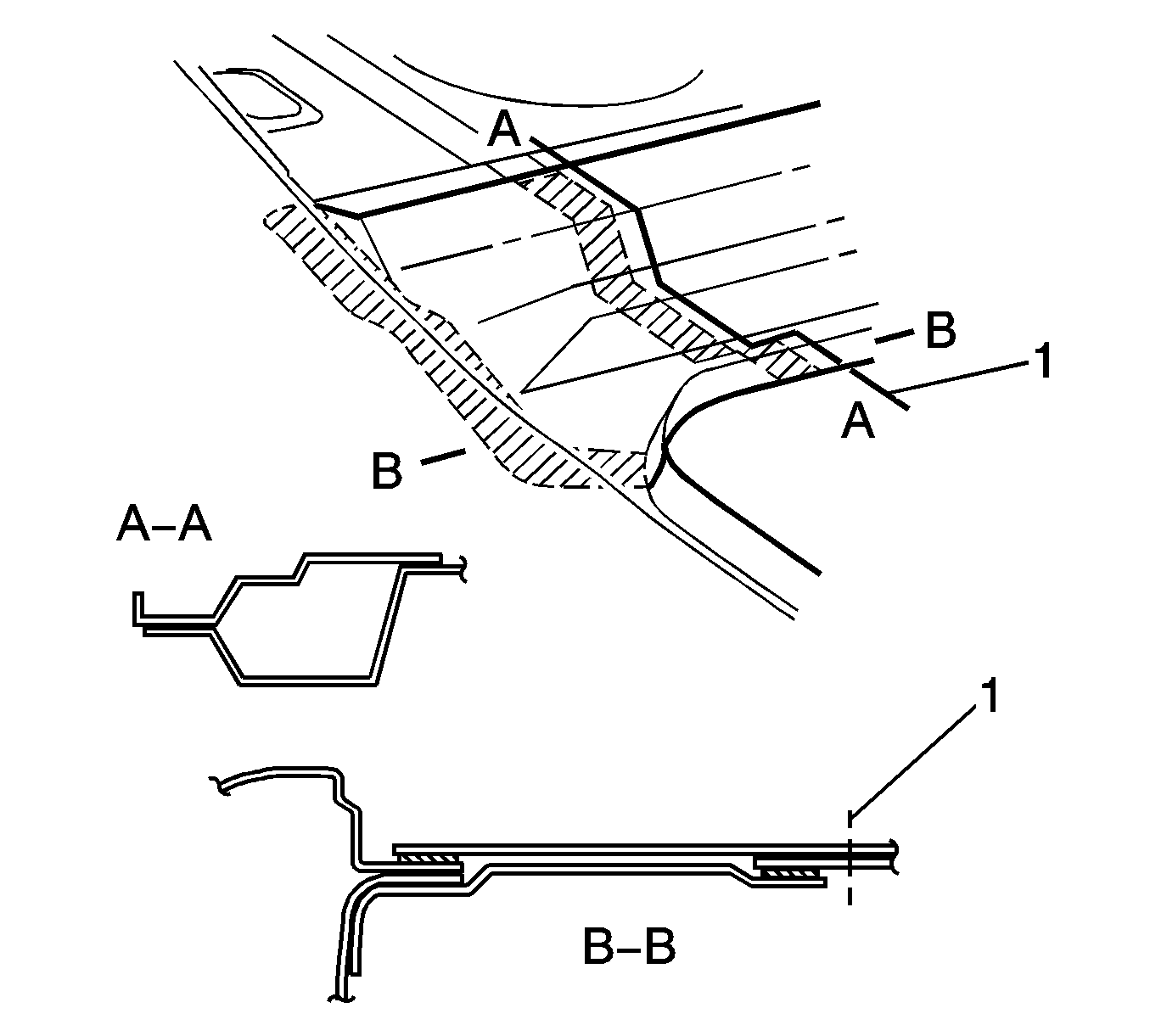 A
B
1
A
B
A–A
1
B–B