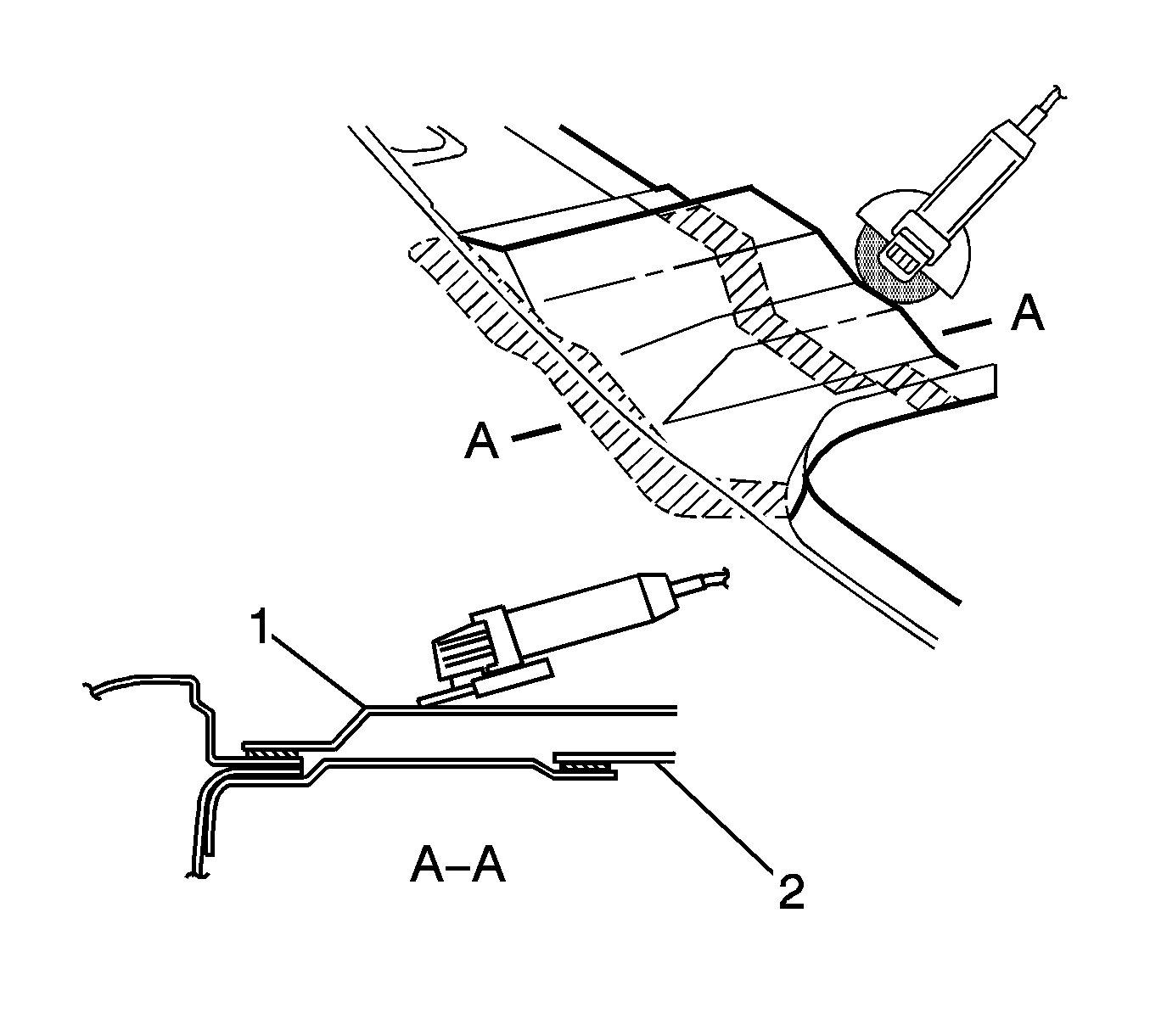 A
A
1
A–A
2