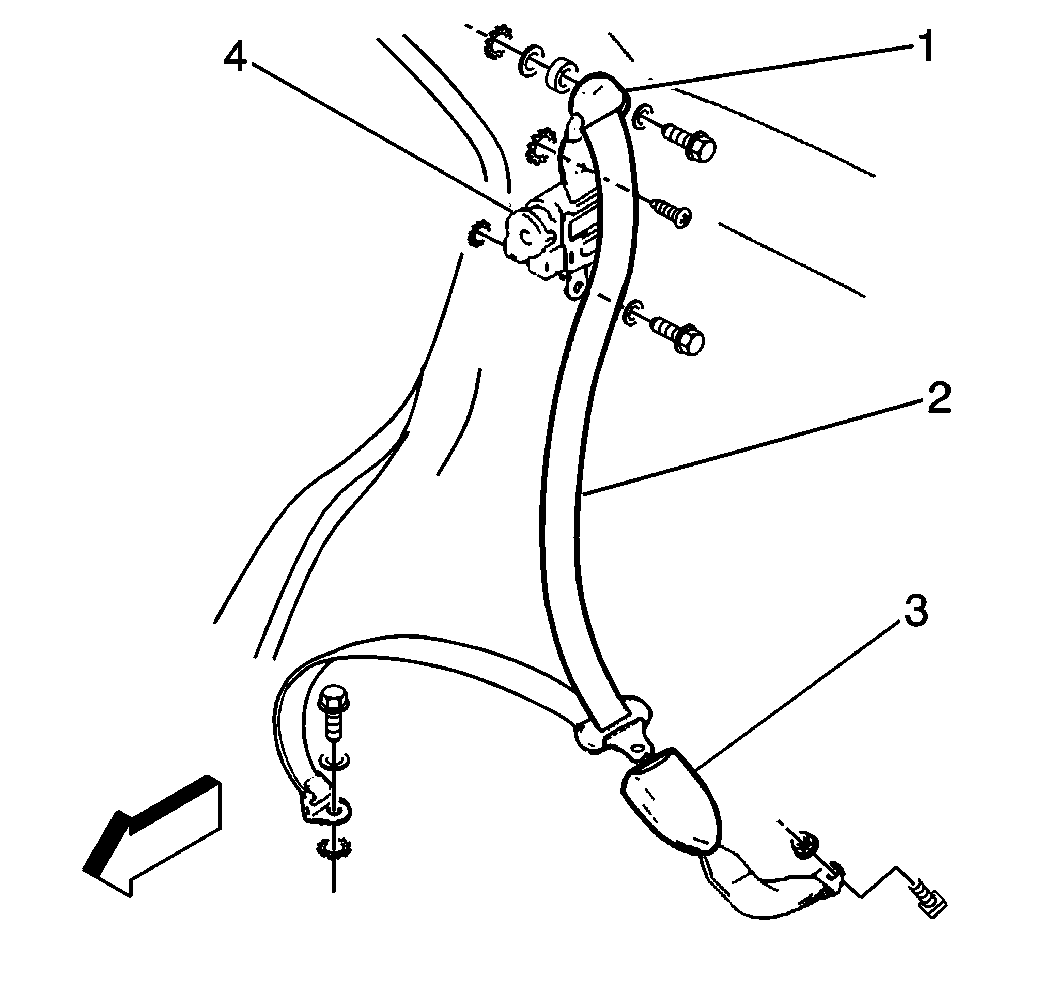 4
1
2
3