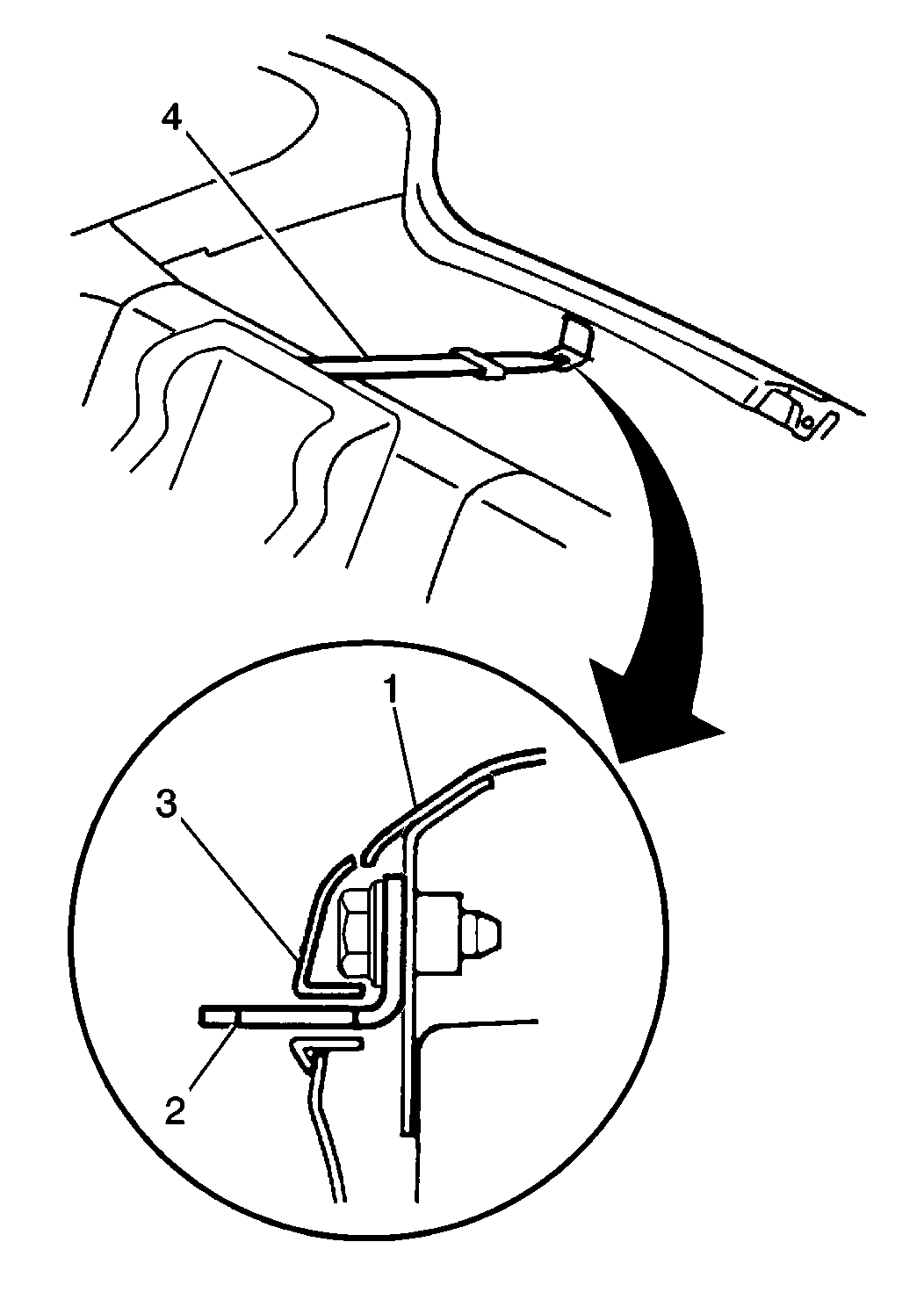 4
1
3
2