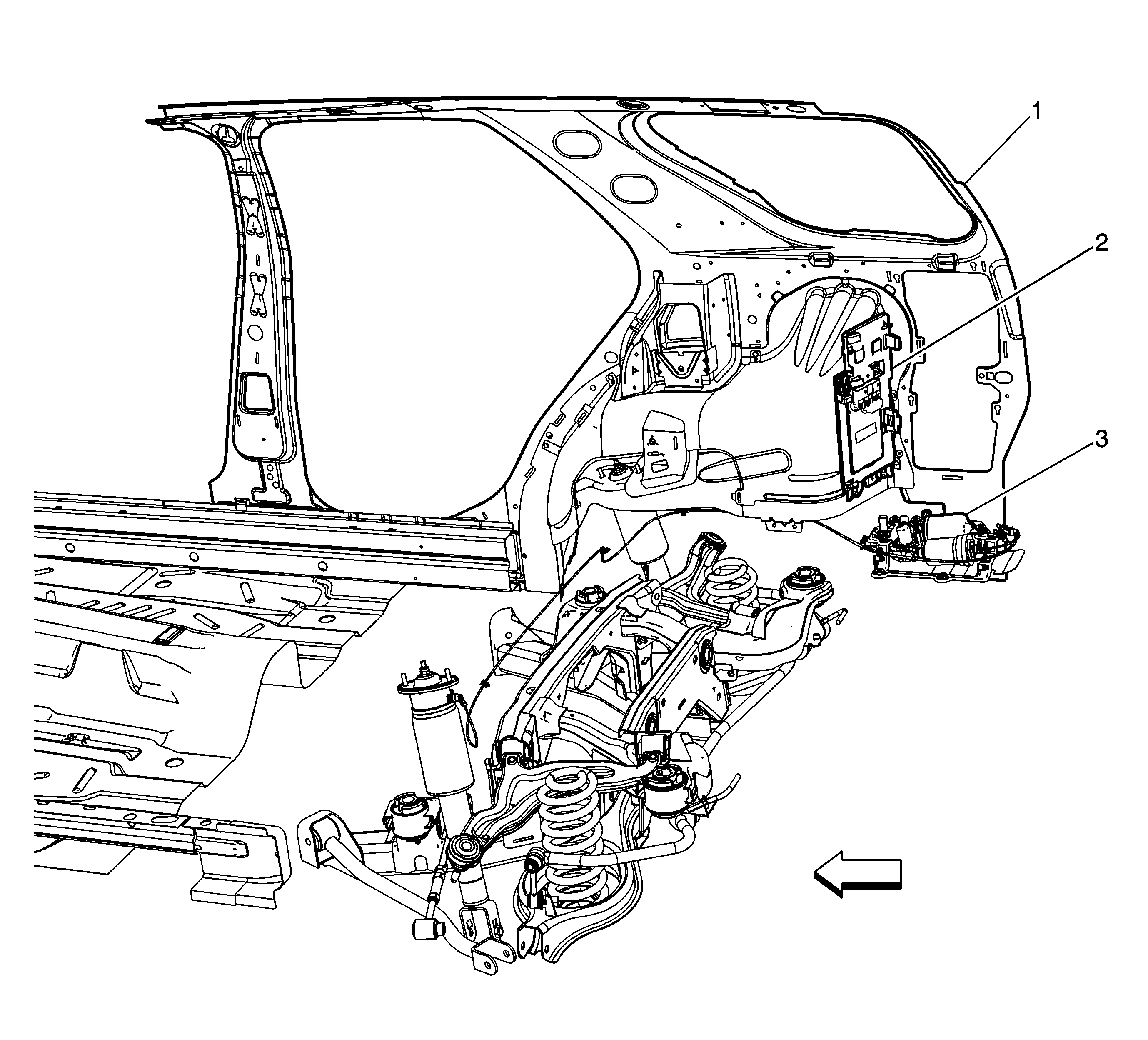 1

2

3