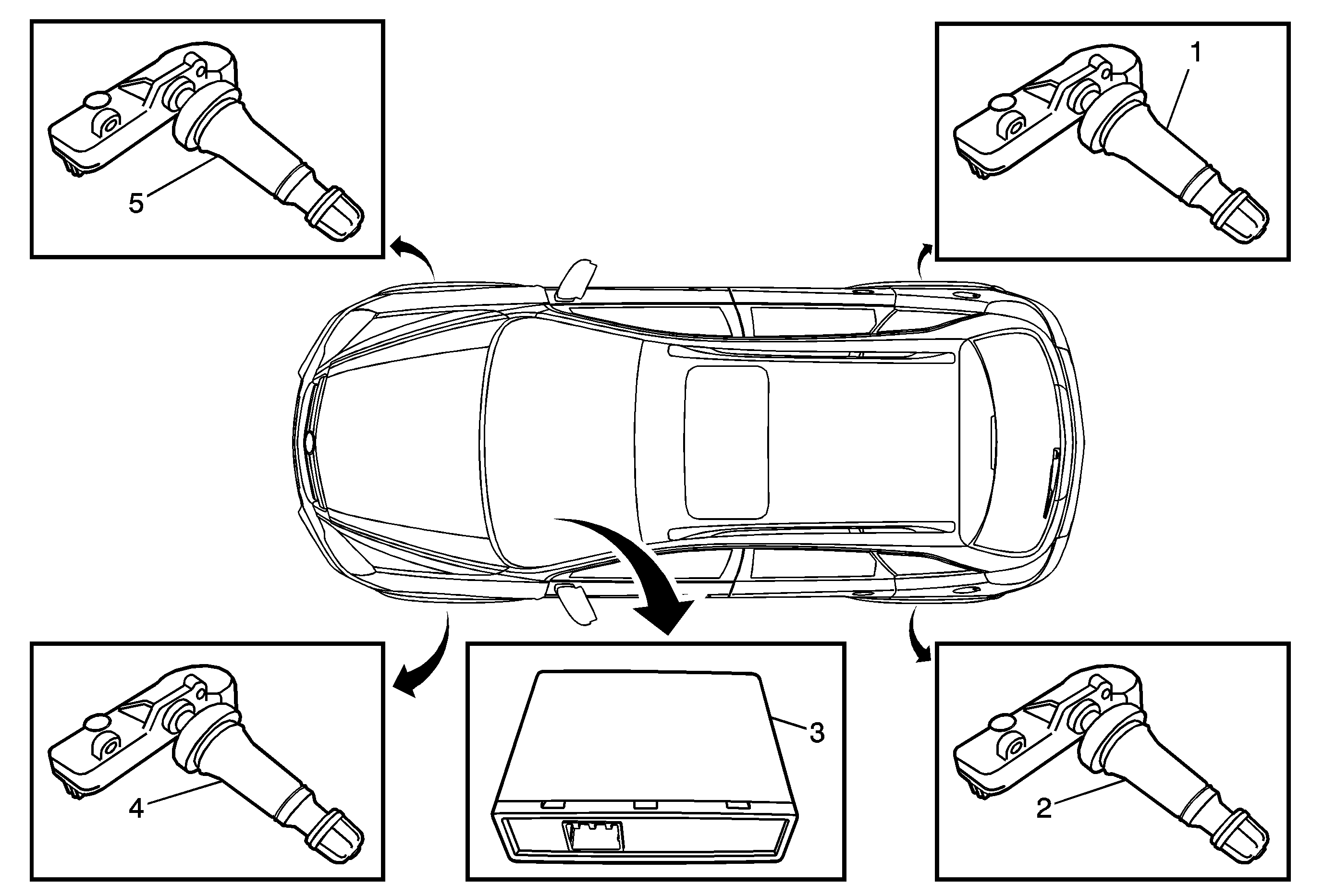 5

1

4

3

2